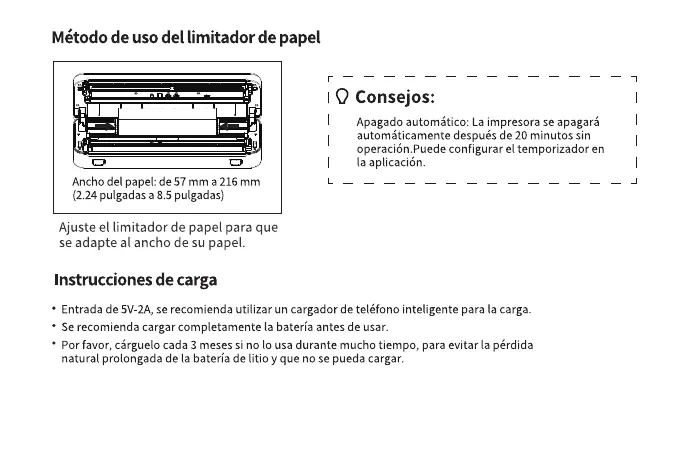 Método de uso del limitador de papel

Ancho del papel: de 57 mm a 216 mm
(2.24 pulgadas a 8.5 pulgadas)

Ajuste el limitador de papel para que se adapte al ancho de su papel.

Consejos:

Apagado automático: La impresora se apagará automáticamente después de 20 minutos sin operación.Puede configurar el temporizador en la aplicación.

Instrucciones de carga

• Entrada de 5V-2A, se recomienda utilizar un cargador de teléfono inteligente para la carga.
• Se recomienda cargar completamente la batería antes de usar.
• Por favor, cárguelo cada 3 meses si no lo usa durante mucho tiempo, para evitar la pérdida natural prolongada de la batería de litio y que no se pueda cargar.