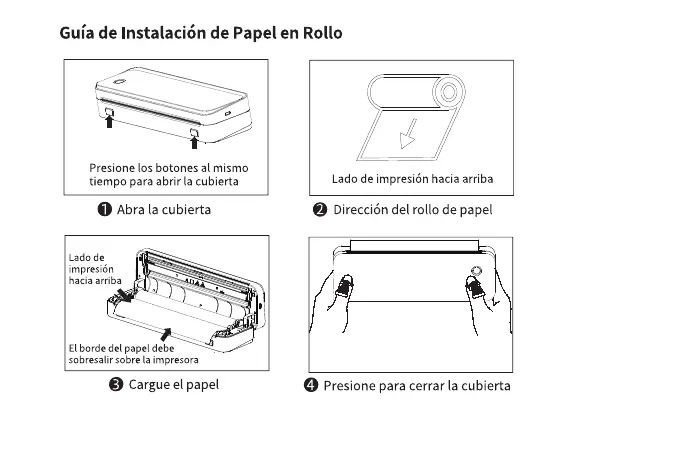 Guía de Instalación de Papel en Rollo

Presione los botones al mismo tiempo para abrir la cubierta

❶ Abra la cubierta

Lado de impresión hacia arriba

❷ Dirección del rollo de papel

Lado de impresión hacia arriba

El borde del papel debe sobresalir sobre la impresora

❸ Cargue el papel

❹ Presione para cerrar la cubierta