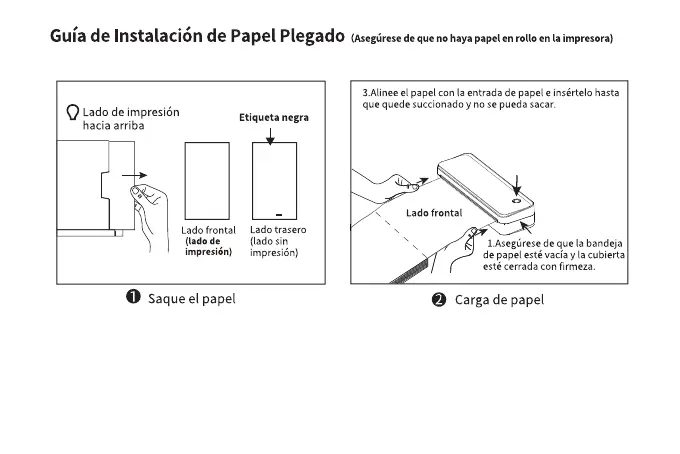 Guía de Instalación de Papel Plegado (Asegúrese de que no haya papel en rollo en la impresora)

Lado de impresión hacia arriba

Etiqueta negra

Lado frontal (lado de impresión)

Lado trasero (lado sin impresión)

❶ Saque el papel

3.Alinee el papel con la entrada de papel e insértelo hasta que quede succionado y no se pueda sacar.

Lado frontal

1.Asegúrese de que la bandeja de papel esté vacía y la cubierta esté cerrada con firmeza.

❷ Carga de papel