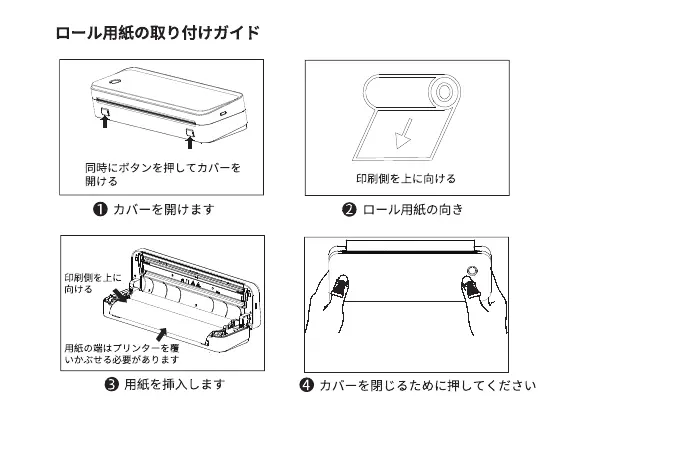 ロール用紙の取り付けガイド

同時にボタンを押してカバーを開ける

❶ カバーを開けます

印刷側を上に向ける

❷ ロール用紙の向き

印刷側を上に向ける

用紙の端はプリンターを覆いかぶせる必要があります

❸ 用紙を挿入します

❹ カバーを閉じるために押してください