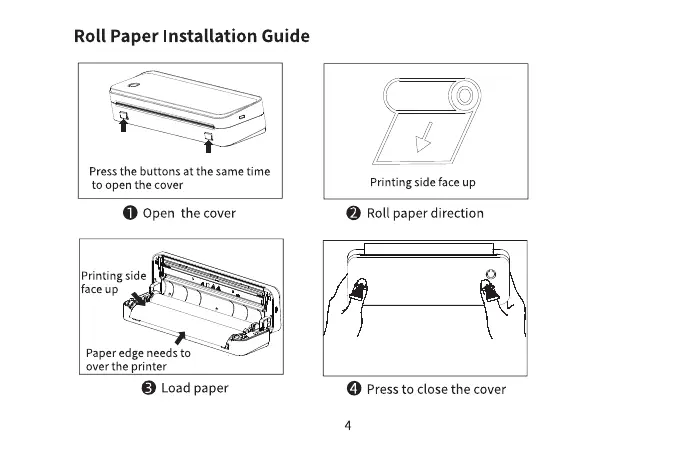 Roll Paper Installation Guide

Press the buttons at the same time to open the cover

❶ Open the cover

Printing side face up

❷ Roll paper direction

Printing side face up

Paper edge needs to over the printer

❸ Load paper

❹ Press to close the cover

4