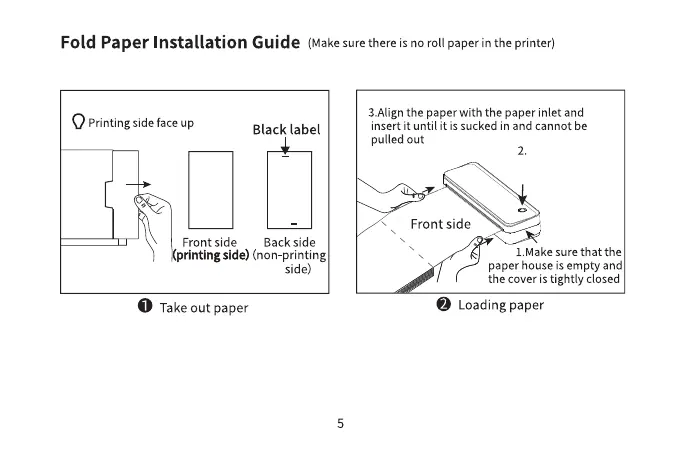 Fold Paper Installation Guide (Make sure there is no roll paper in the printer)

Printing side face up

Black label

Front side (printing side)

Back side (non-printing side)

❶ Take out paper

3.Align the paper with the paper inlet and insert it until it is sucked in and cannot be pulled out

2.

Front side

1.Make sure that the paper house is empty and the cover is tightly closed

❷ Loading paper

5