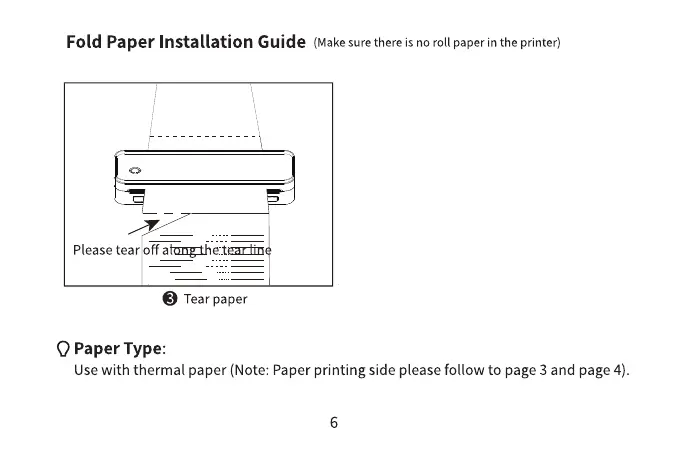 Fold Paper Installation Guide (Make sure there is no roll paper in the printer)

Please tear off along the tear line

❸ Tear paper

Paper Type:
Use with thermal paper (Note: Paper printing side please follow to page 3 and page 4).

6