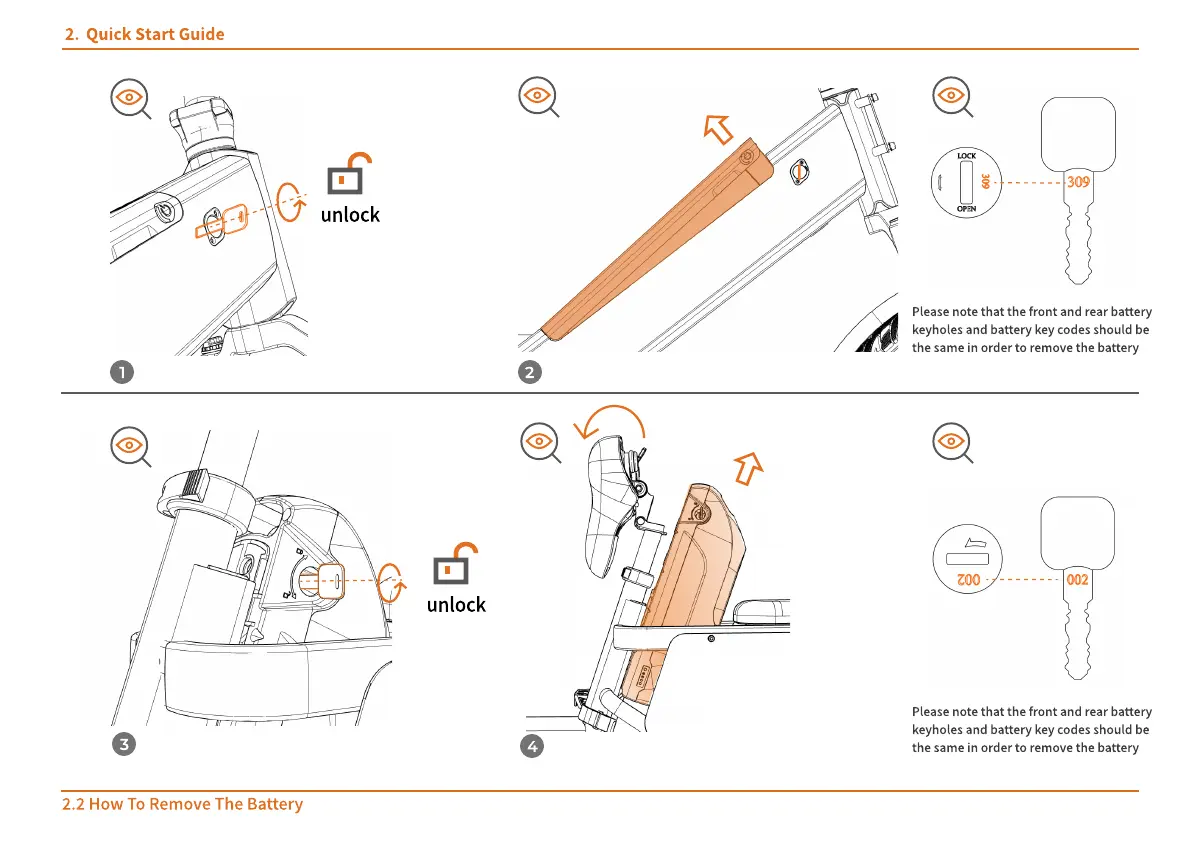 2. Quick Start Guide

unlock

1

2

LOCK

309

OPEN

309

Please note that the front and rear battery keyholes and battery key codes should be the same in order to remove the battery

unlock

3

4

002

002

Please note that the front and rear battery keyholes and battery key codes should be the same in order to remove the battery

2.2 How To Remove The Battery