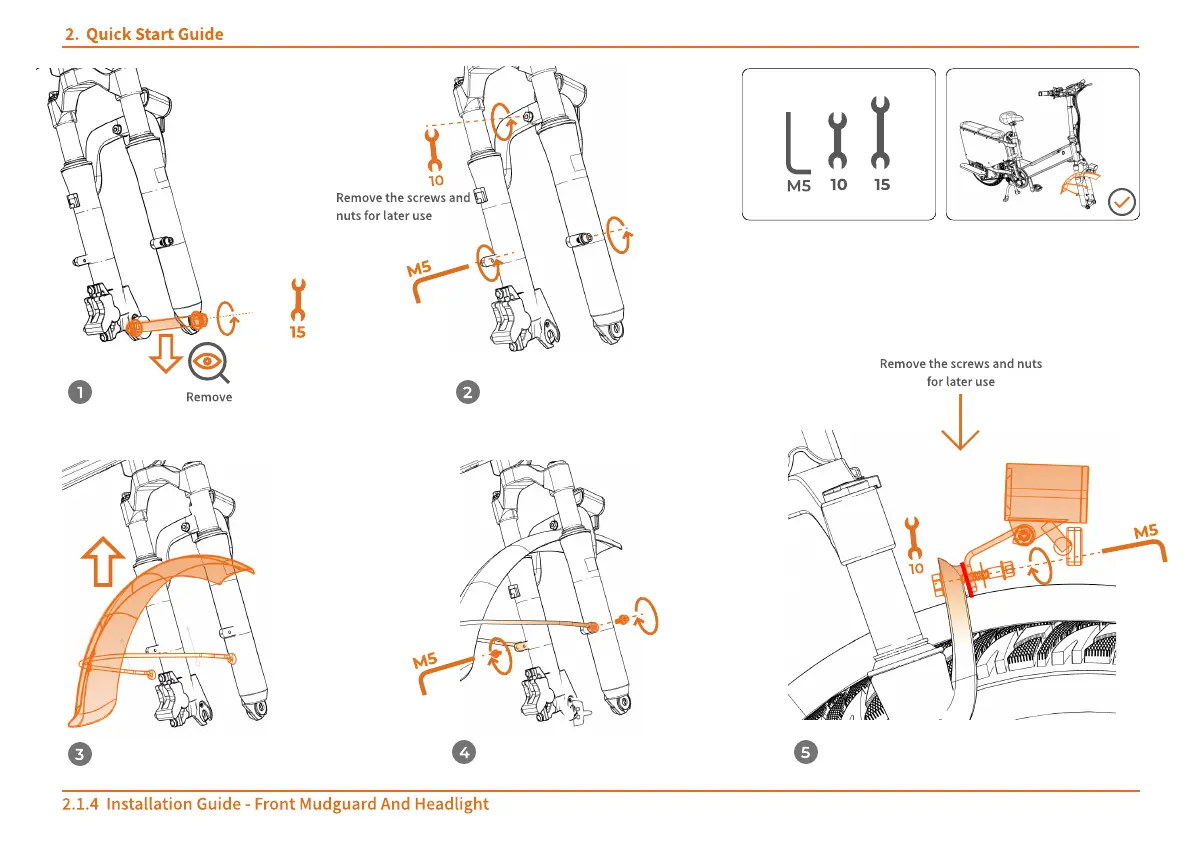 2. Quick Start Guide

15

1

Remove

10

Remove the screws and nuts for later use

M5

2

M5 10 15

Remove the screws and nuts for later use

3

M5

4

10

M5

5

2.1.4 Installation Guide - Front Mudguard And Headlight