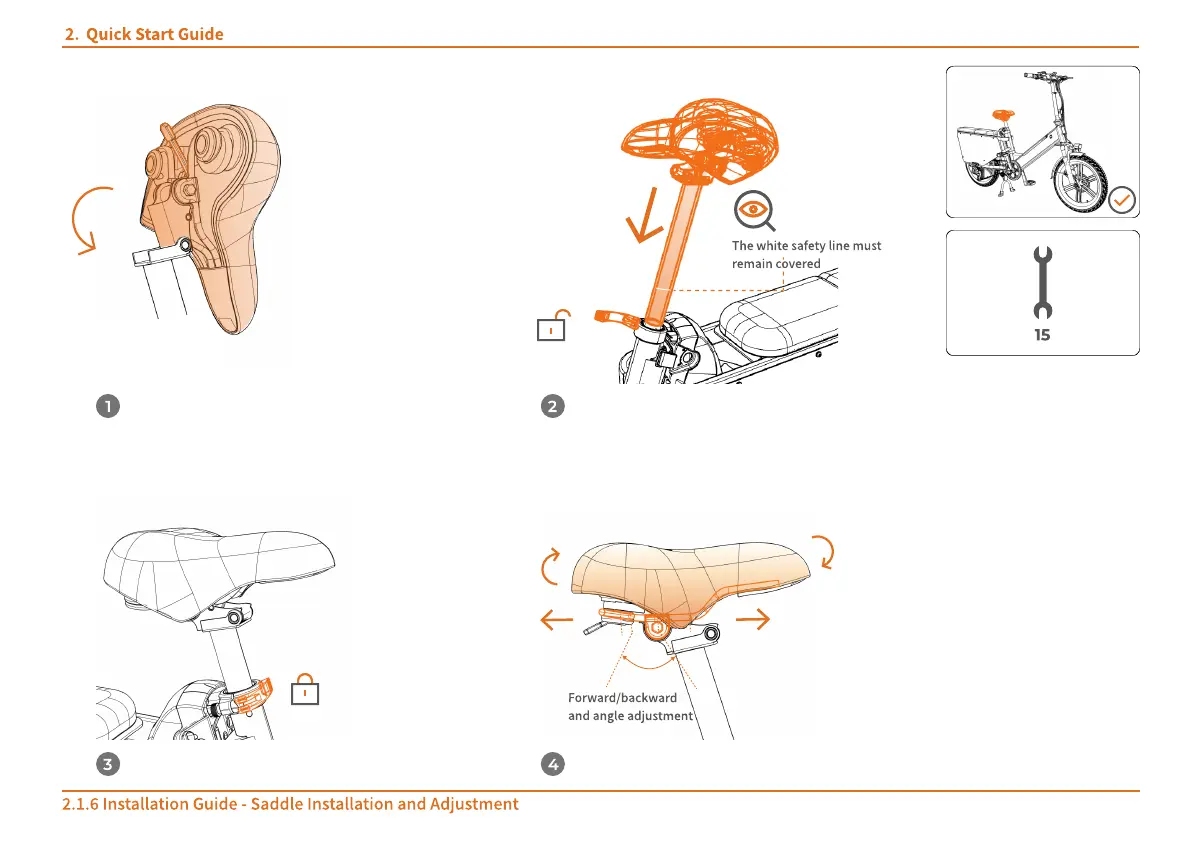 2. Quick Start Guide

The white safety line must remain covered

15

1

2

Forward/backward and angle adjustment

3

4

2.1.6 Installation Guide - Saddle Installation and Adjustment