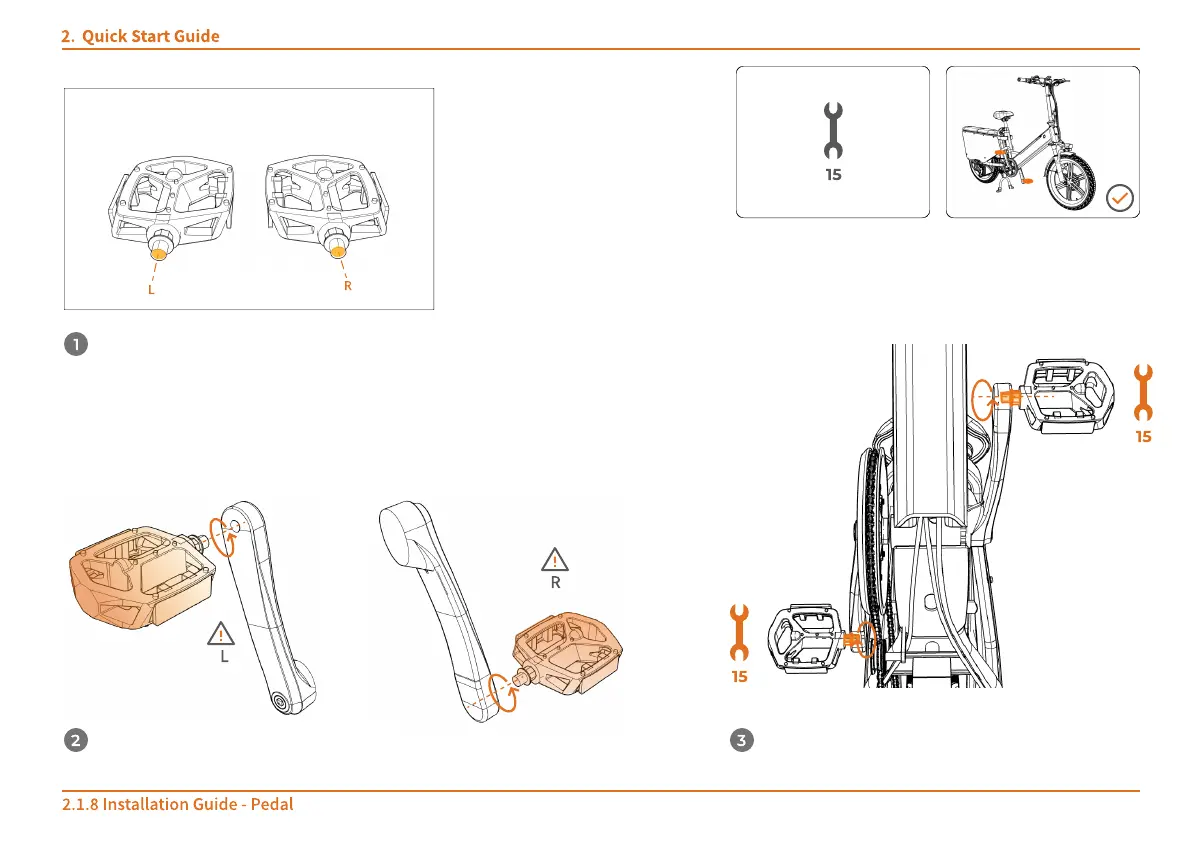 2. Quick Start Guide

15

L

R

1

15

R

L

15

2

3

2.1.8 Installation Guide - Pedal