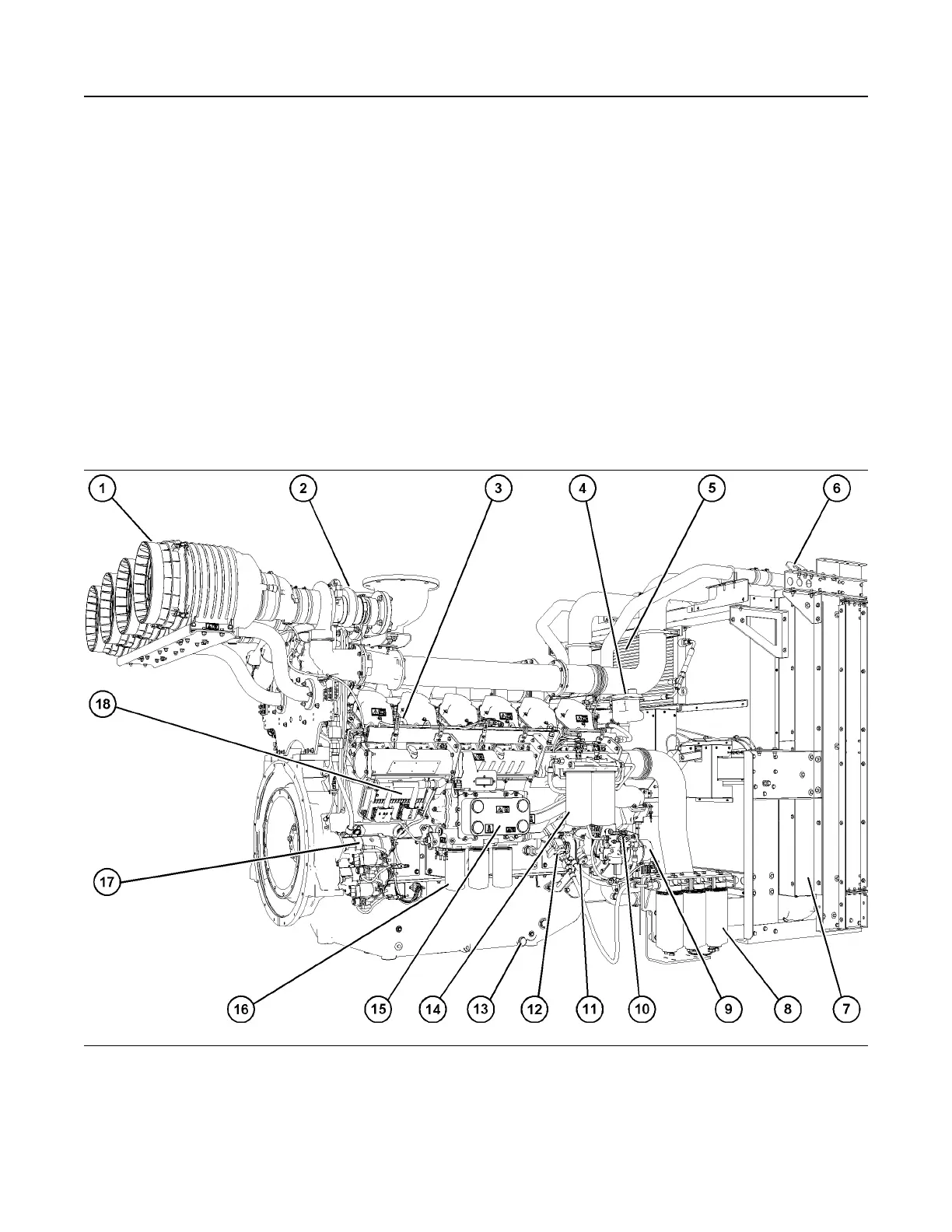 1
2
3
4
5
6
18
17
16
15
14
13
12
11
10
9
8
7