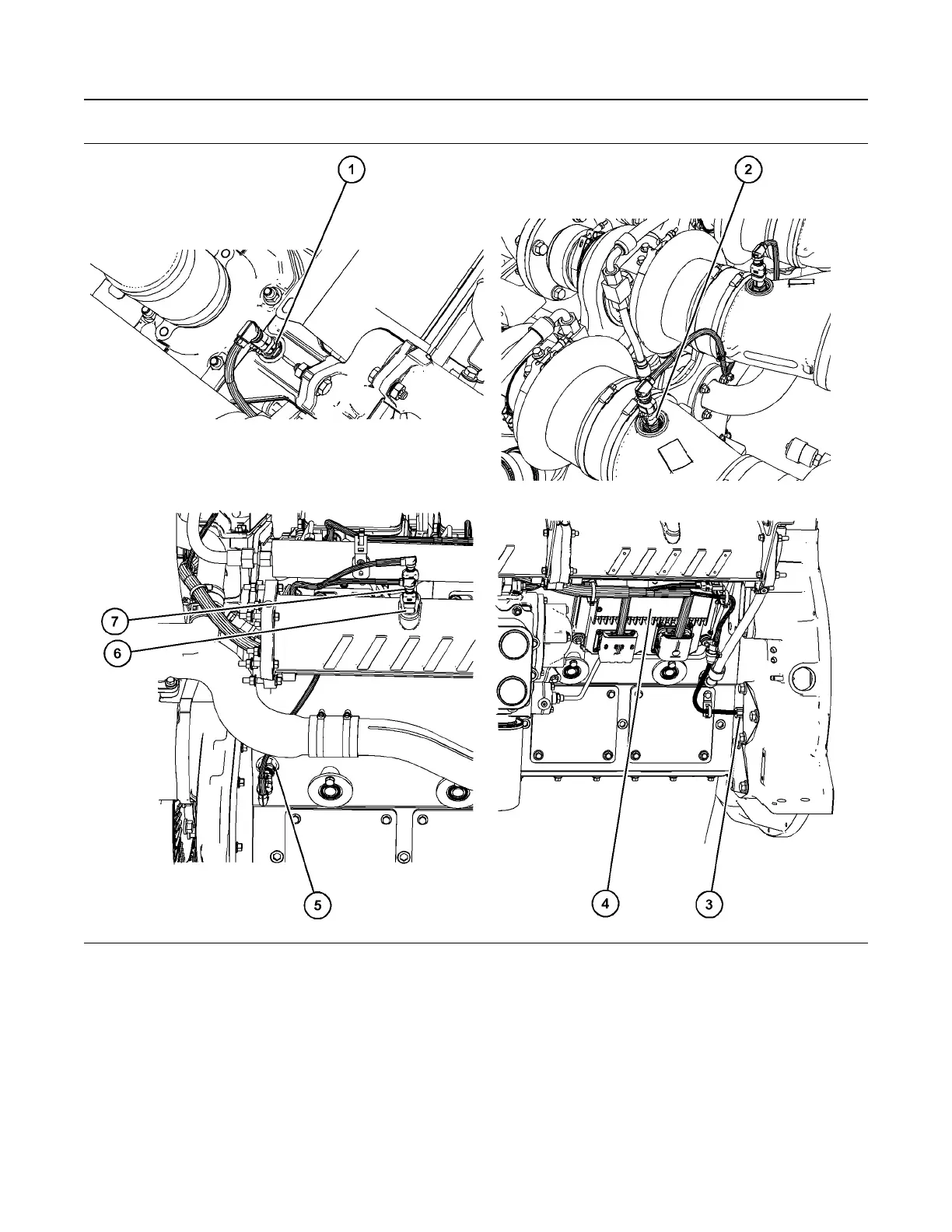 1
2
7
6
5
4
3