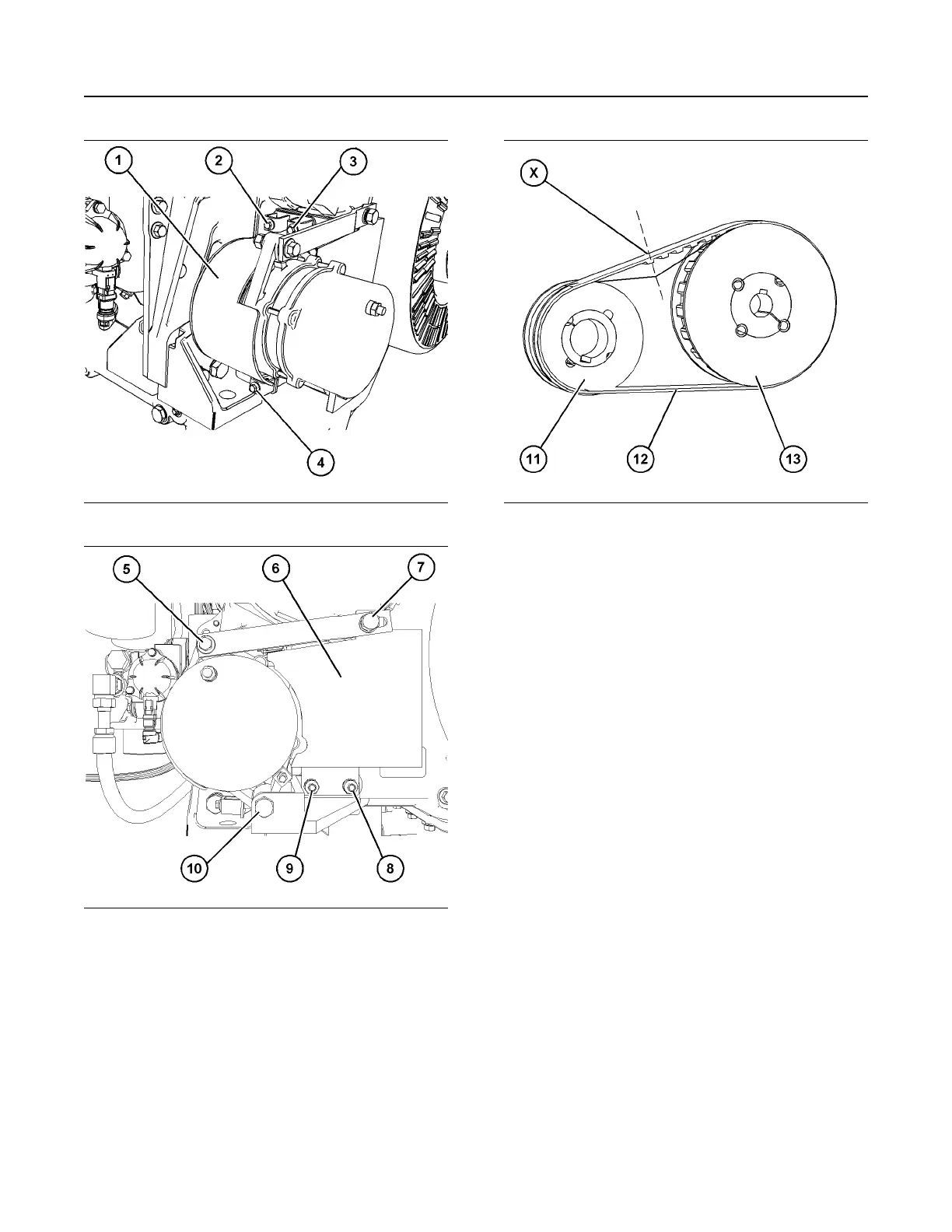 1
2
3
4

X
11
12
13

5
6
7
10
9
8