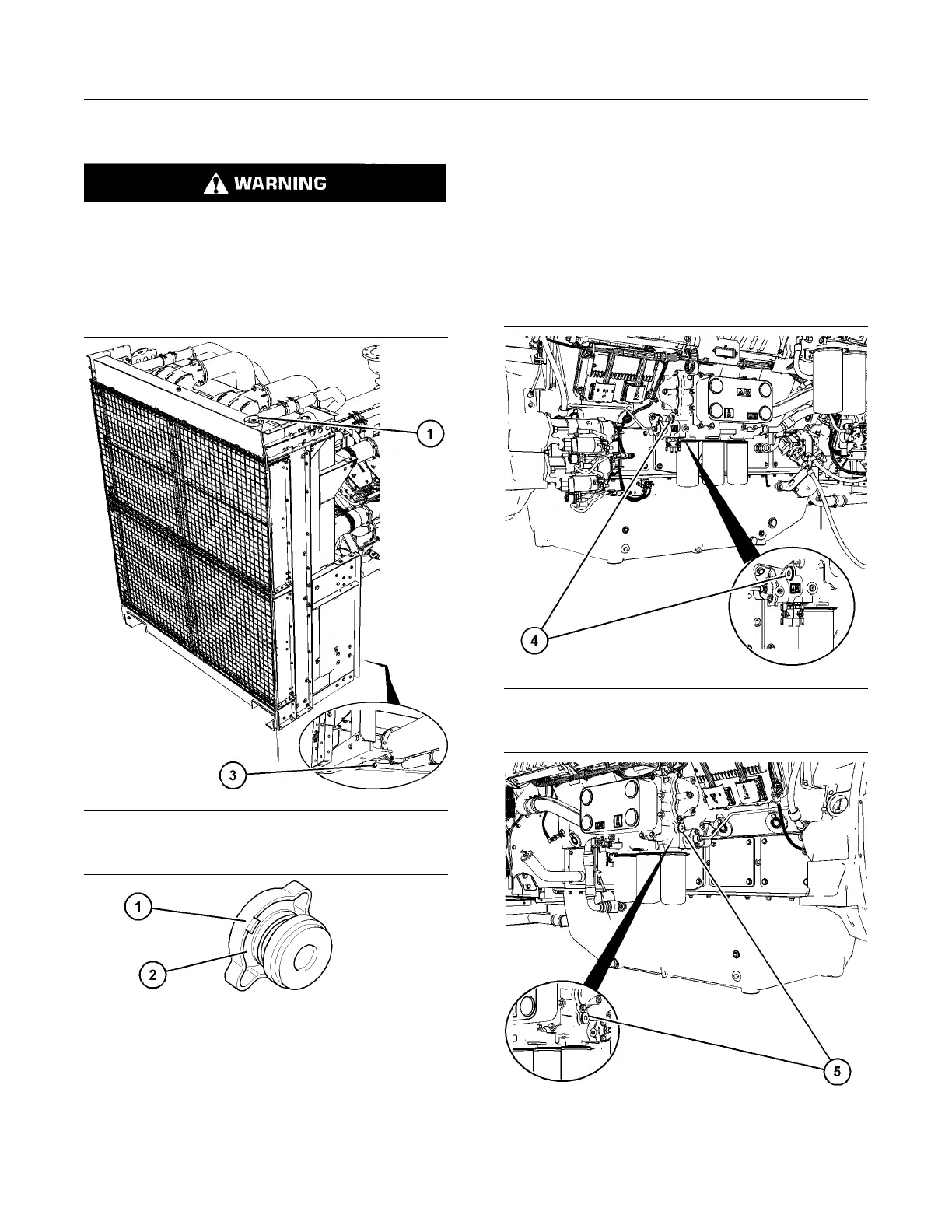 WARNING

1

3

1

2

4

5