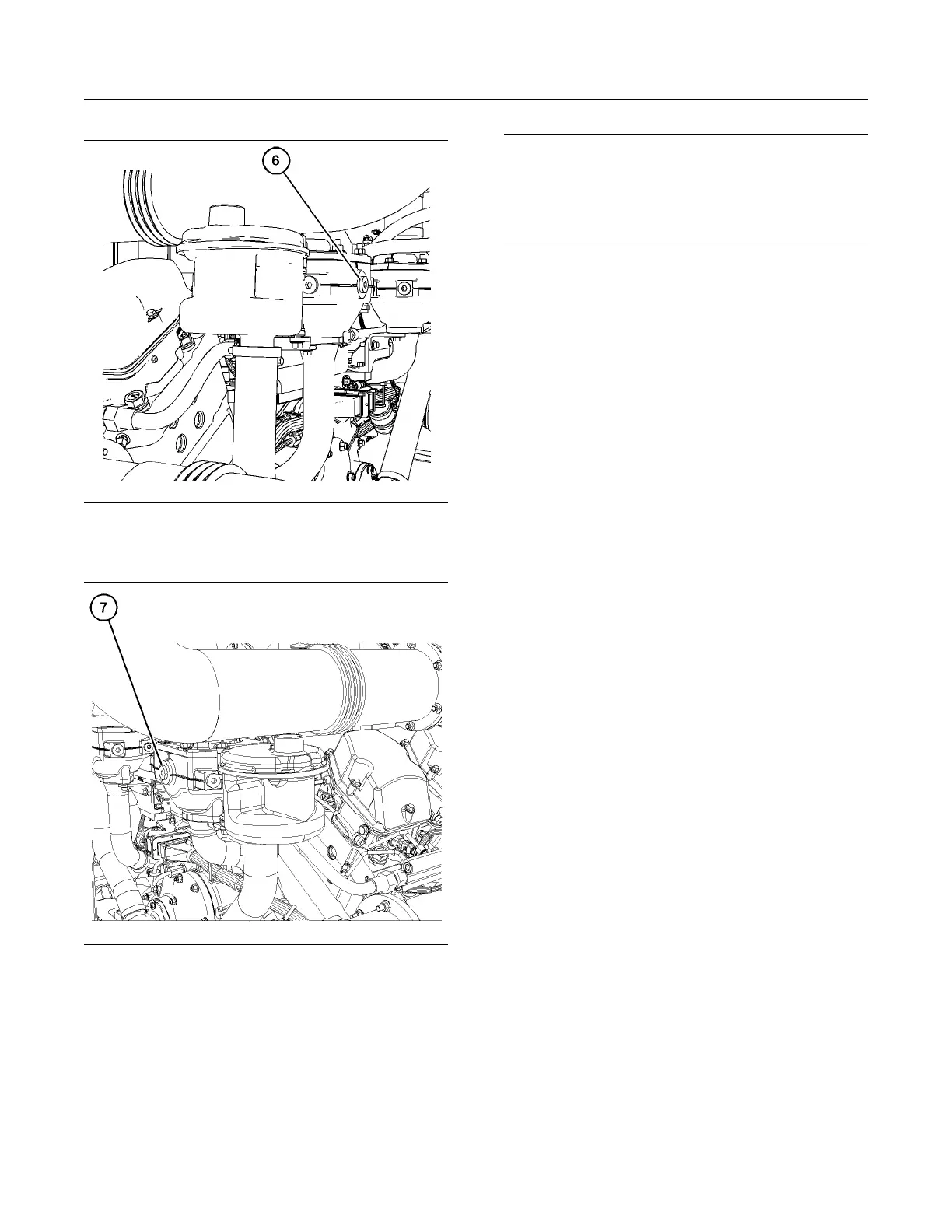 6

7