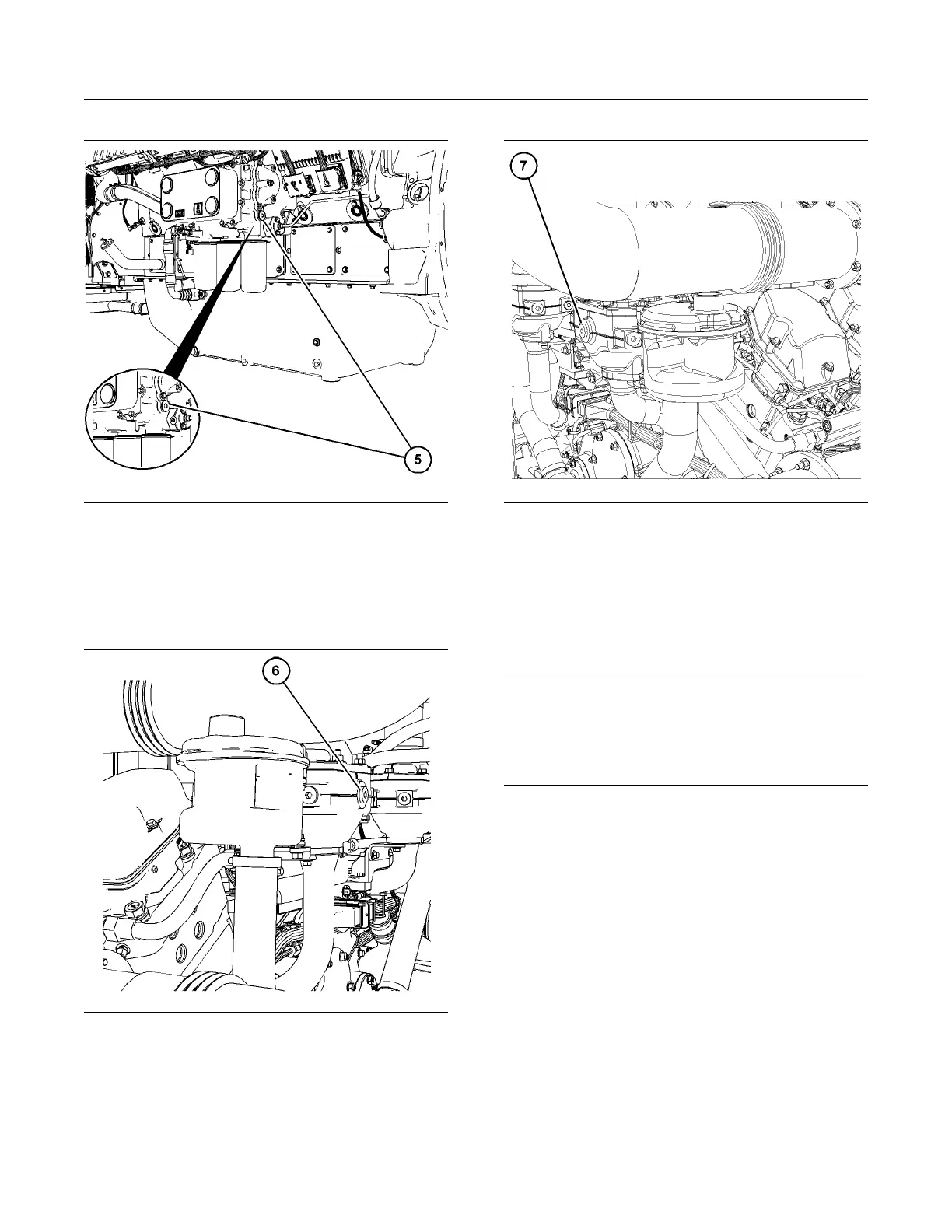 5

6

7