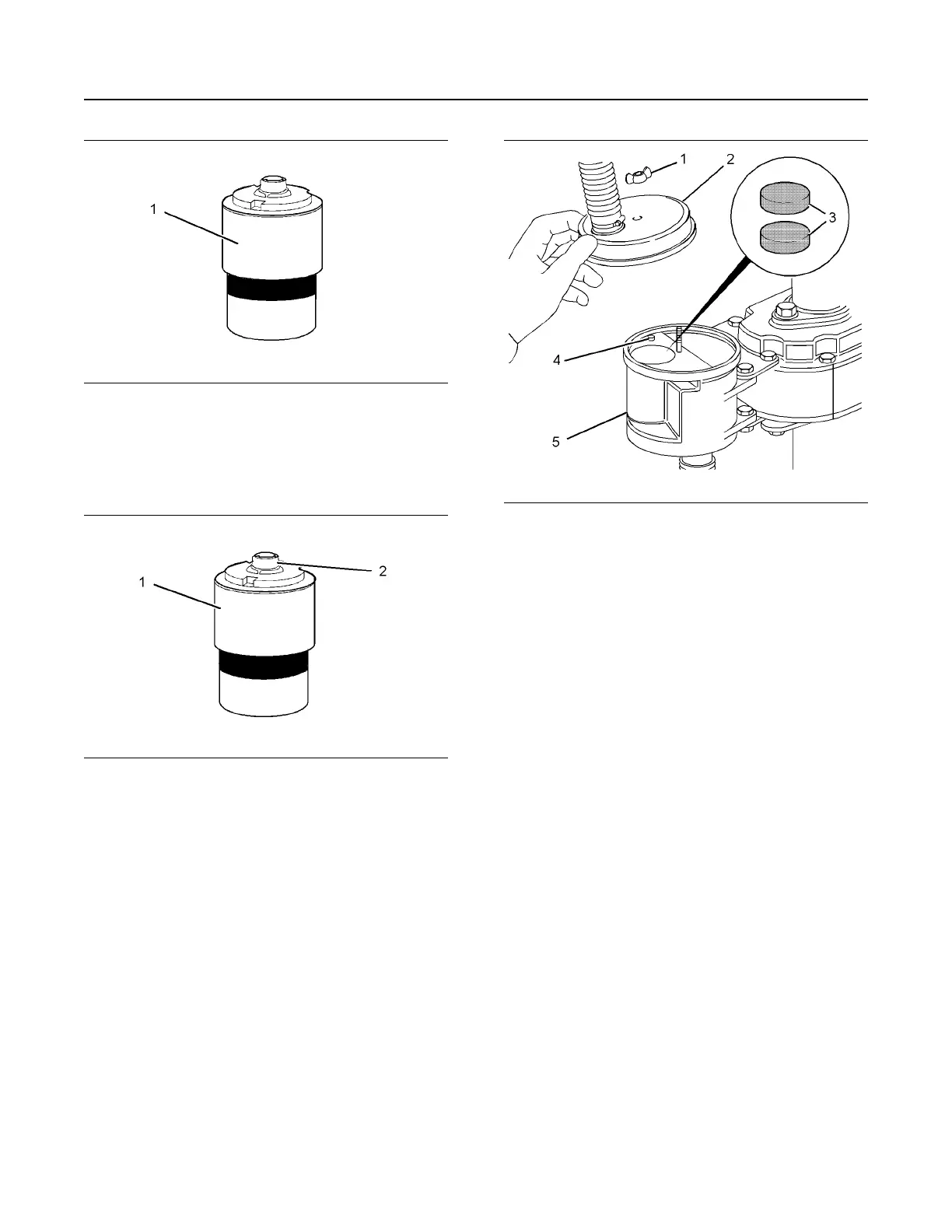 1

1

2

1

2

3

4

5