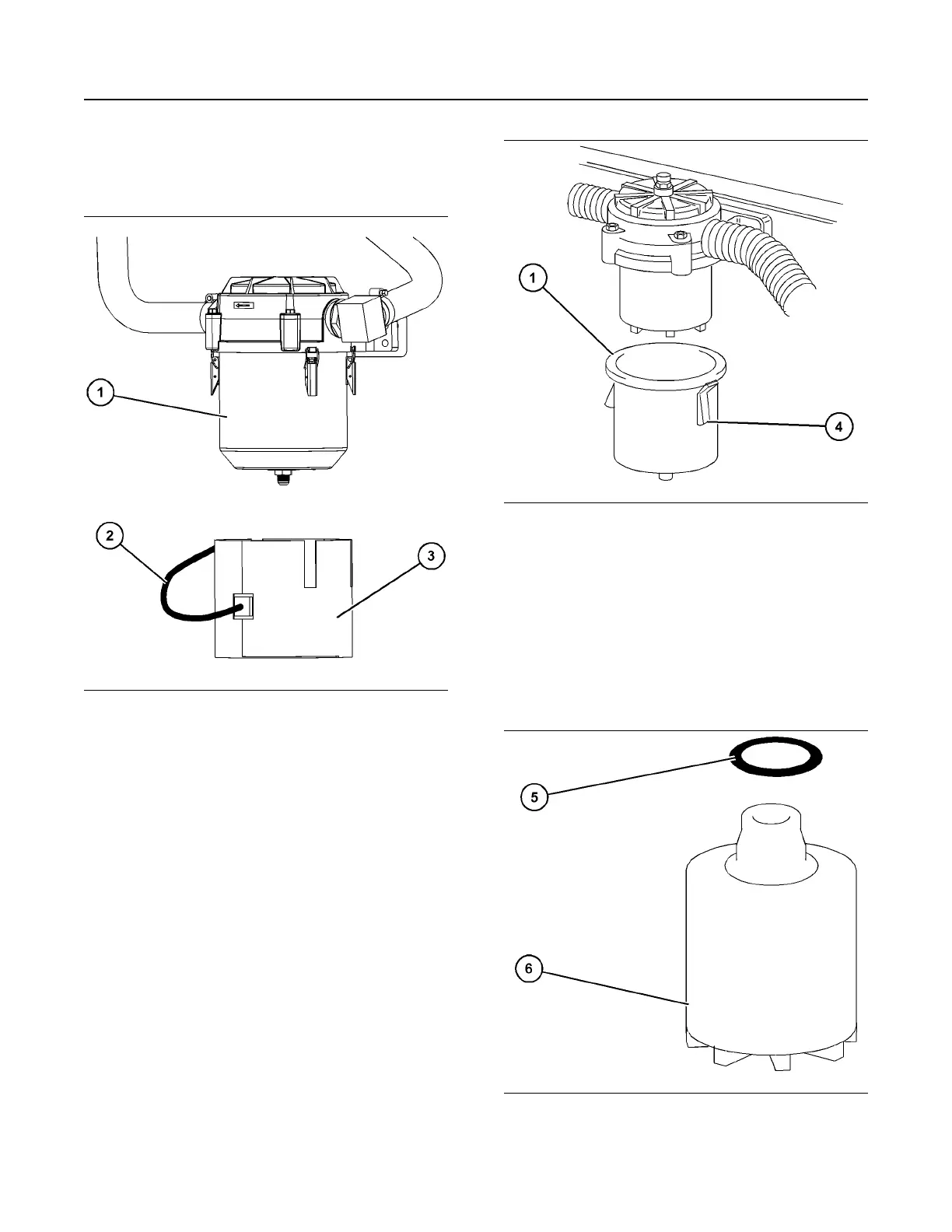 1

2

3

1

4

5

6