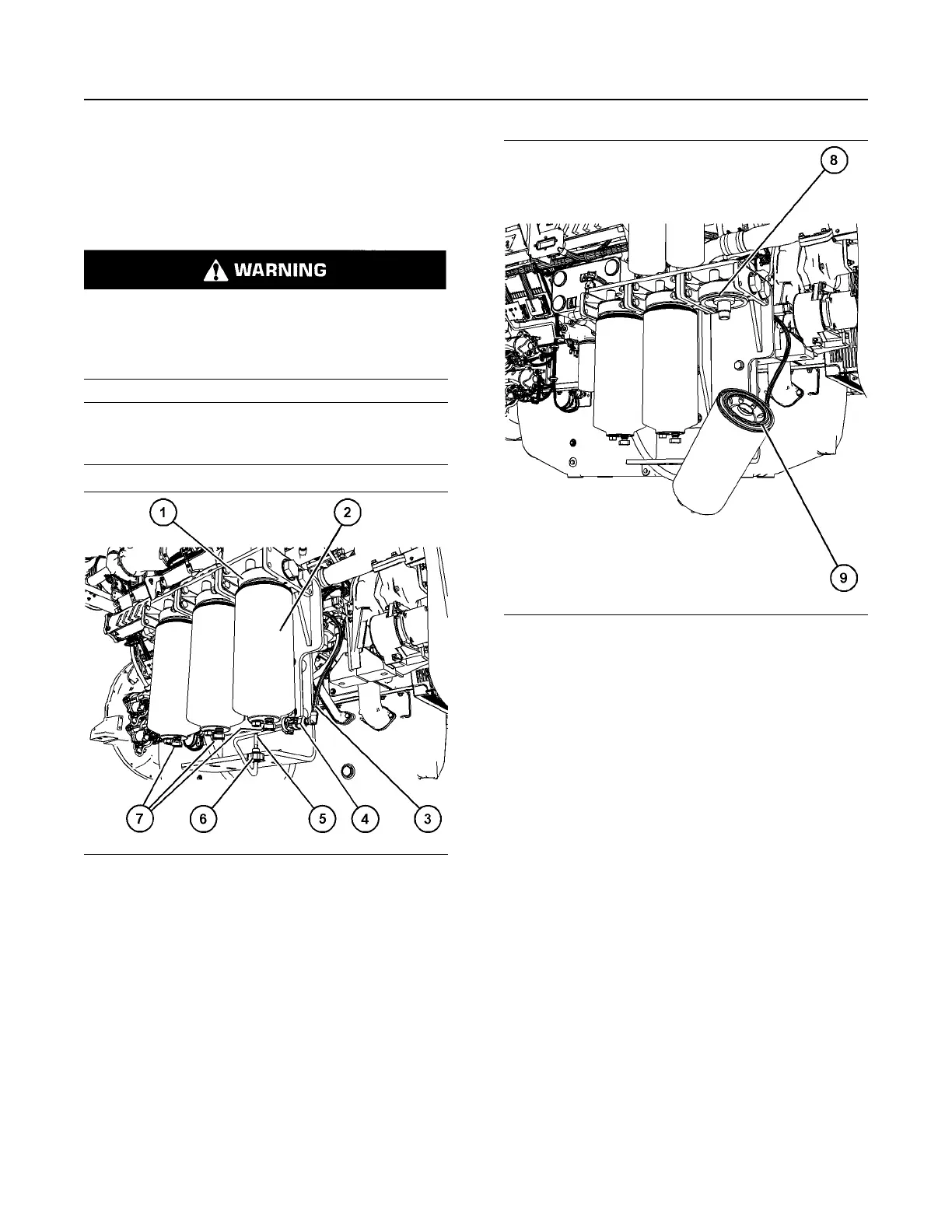 WARNING

1

2

7

6

5

4

3

8

9