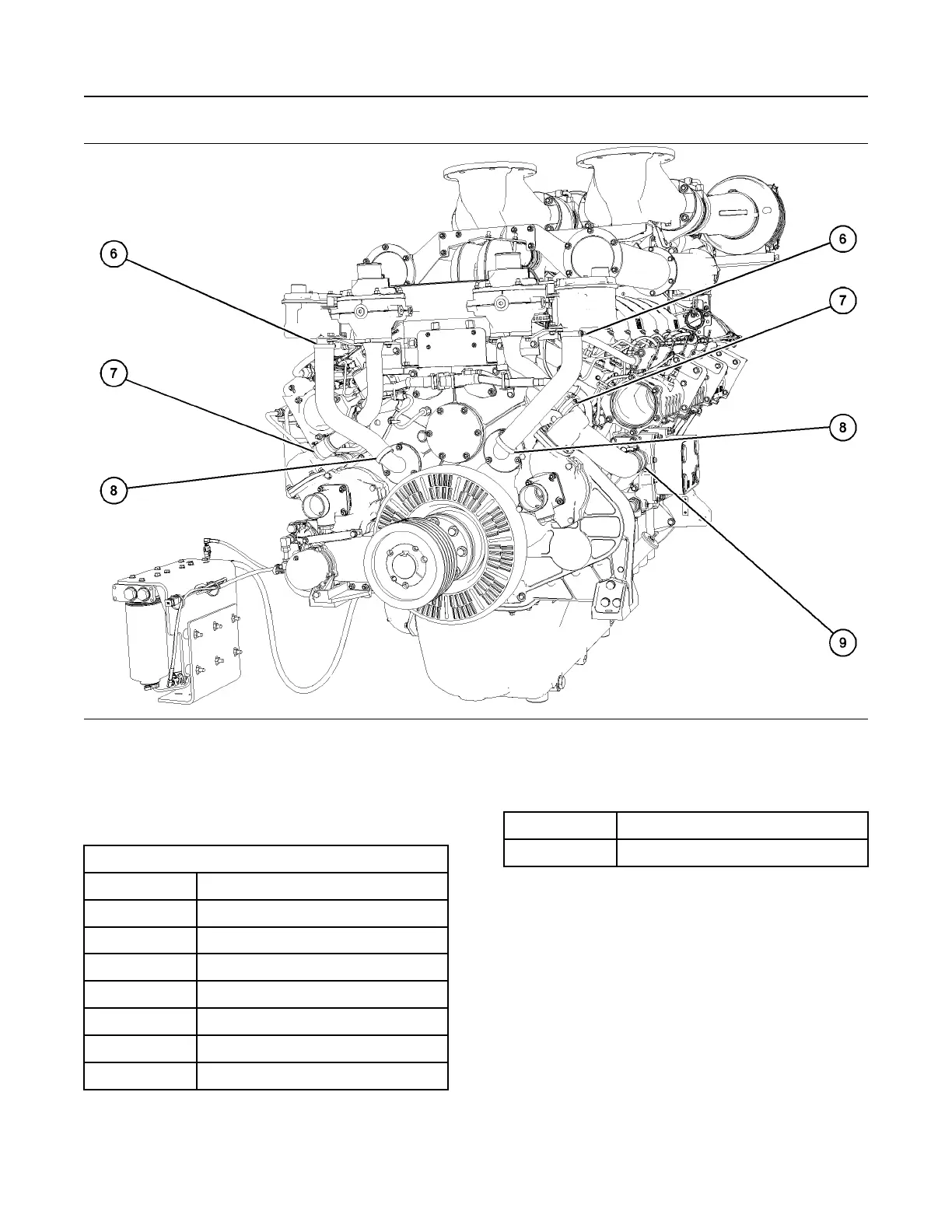 6

6

7

7

8

8

9