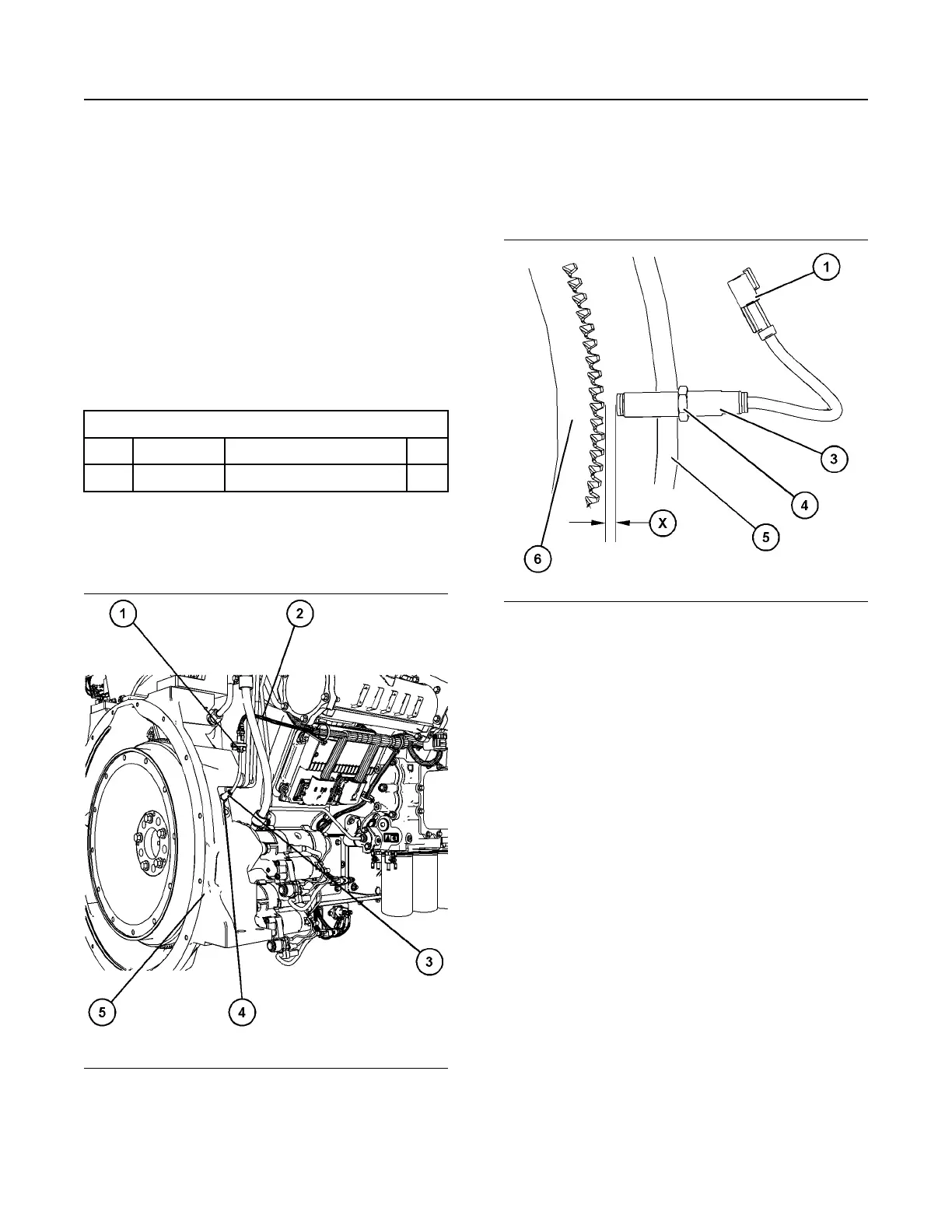 1

2

3

4

5

1

3

4

5

6

X