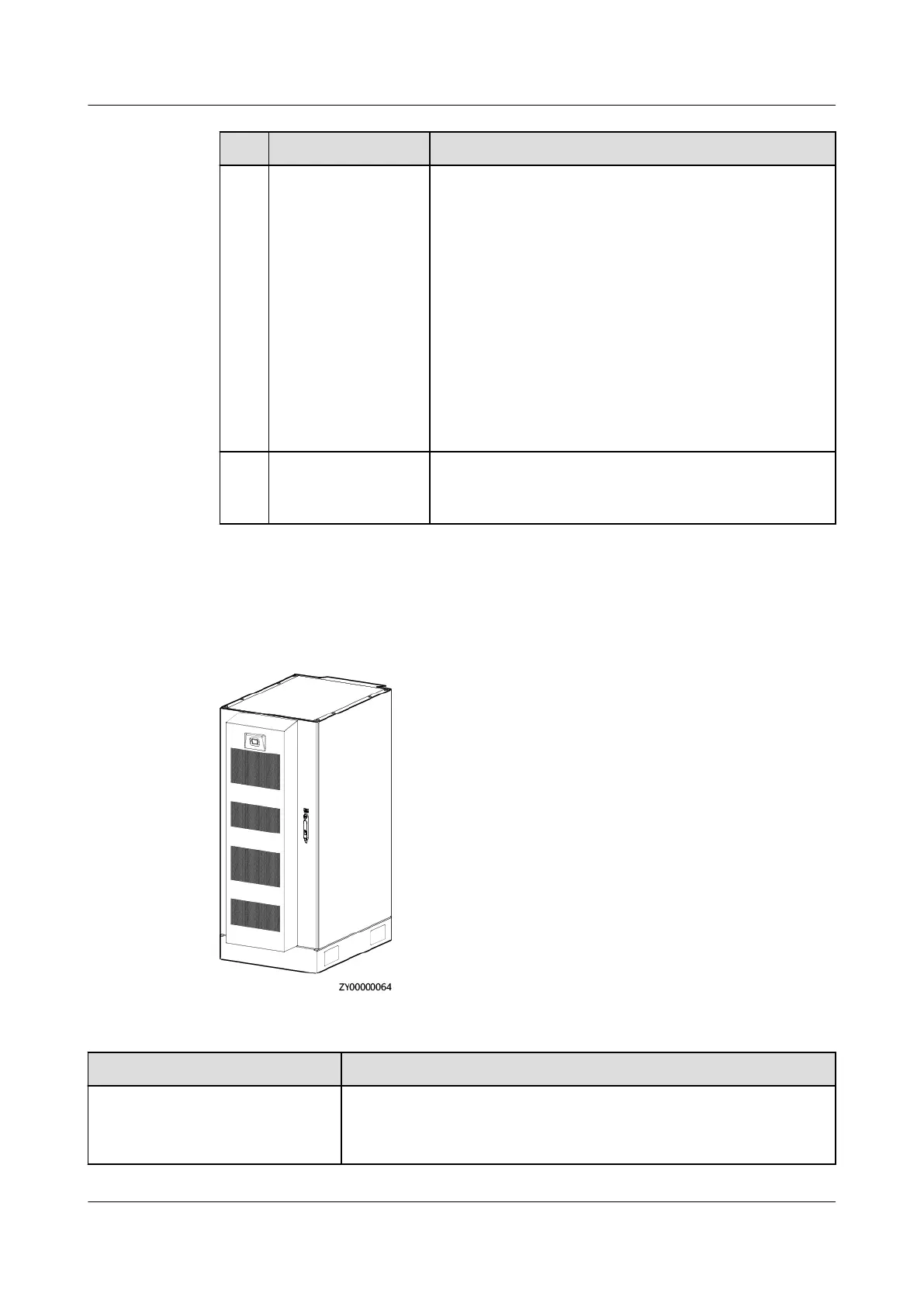 ZY00000064