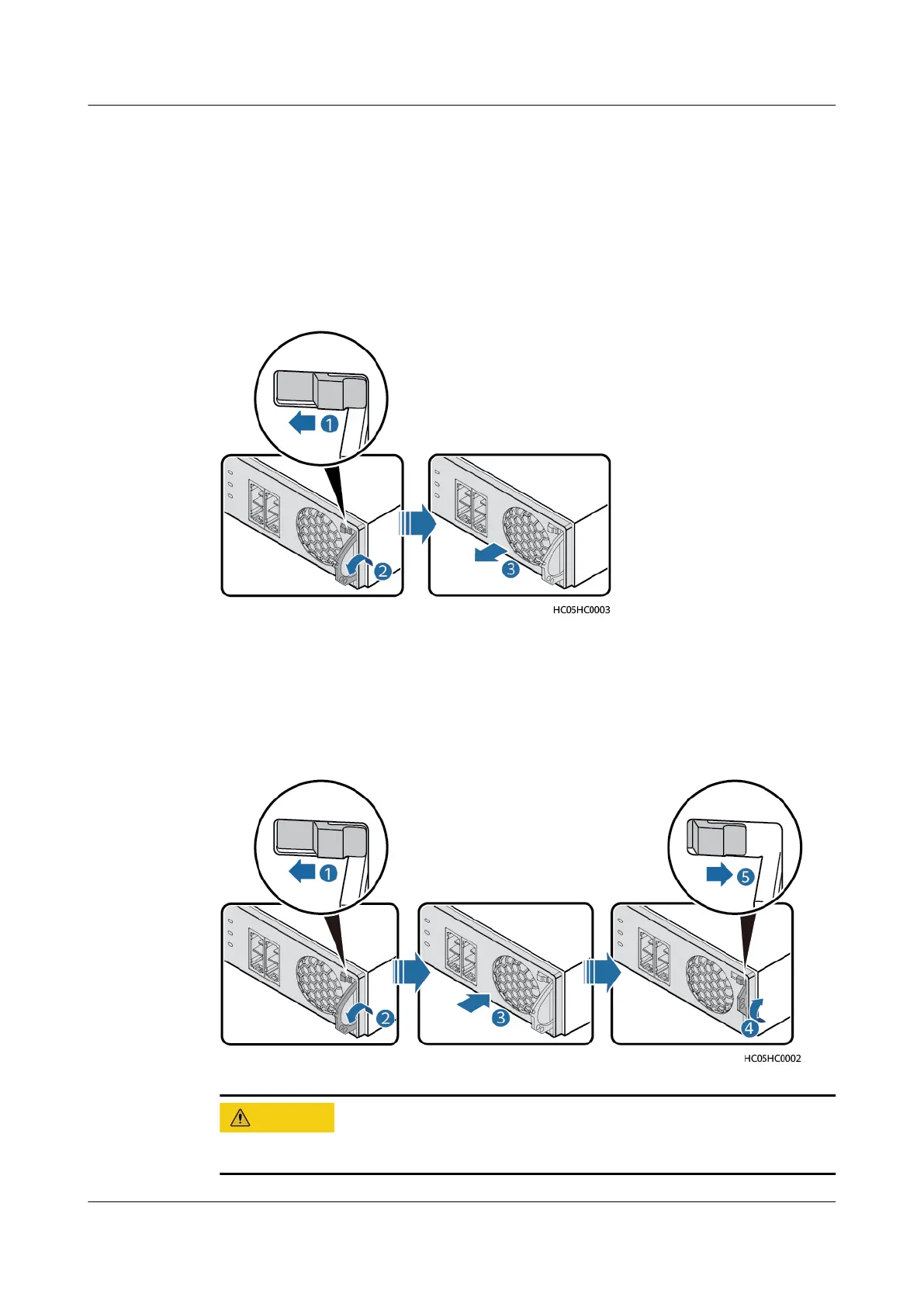 1

2

3

HC05HC0003

1

5

2

3

4

HC05HC0002