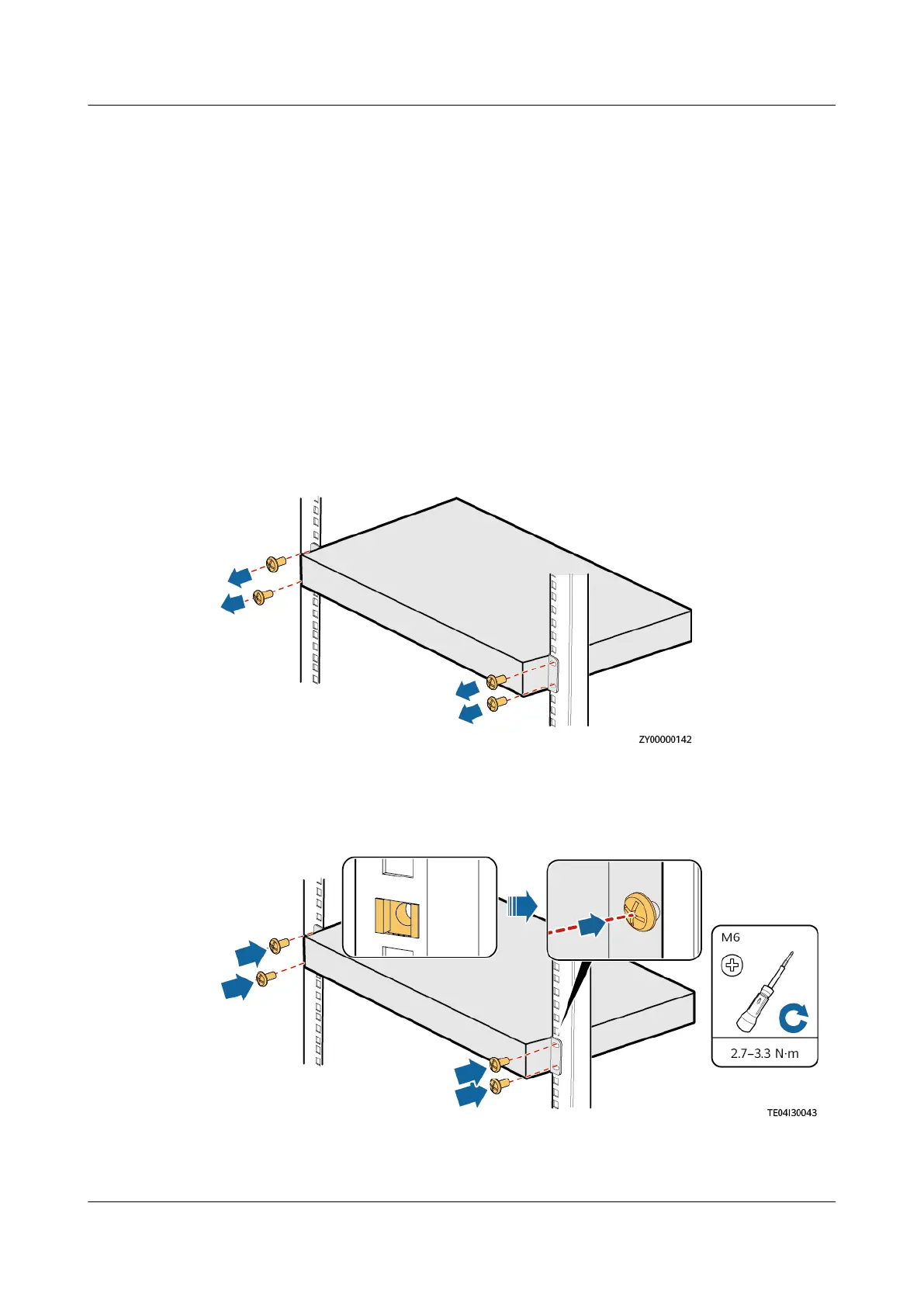 ZY00000142

M6

2.7–3.3 N·m

TE04I30043