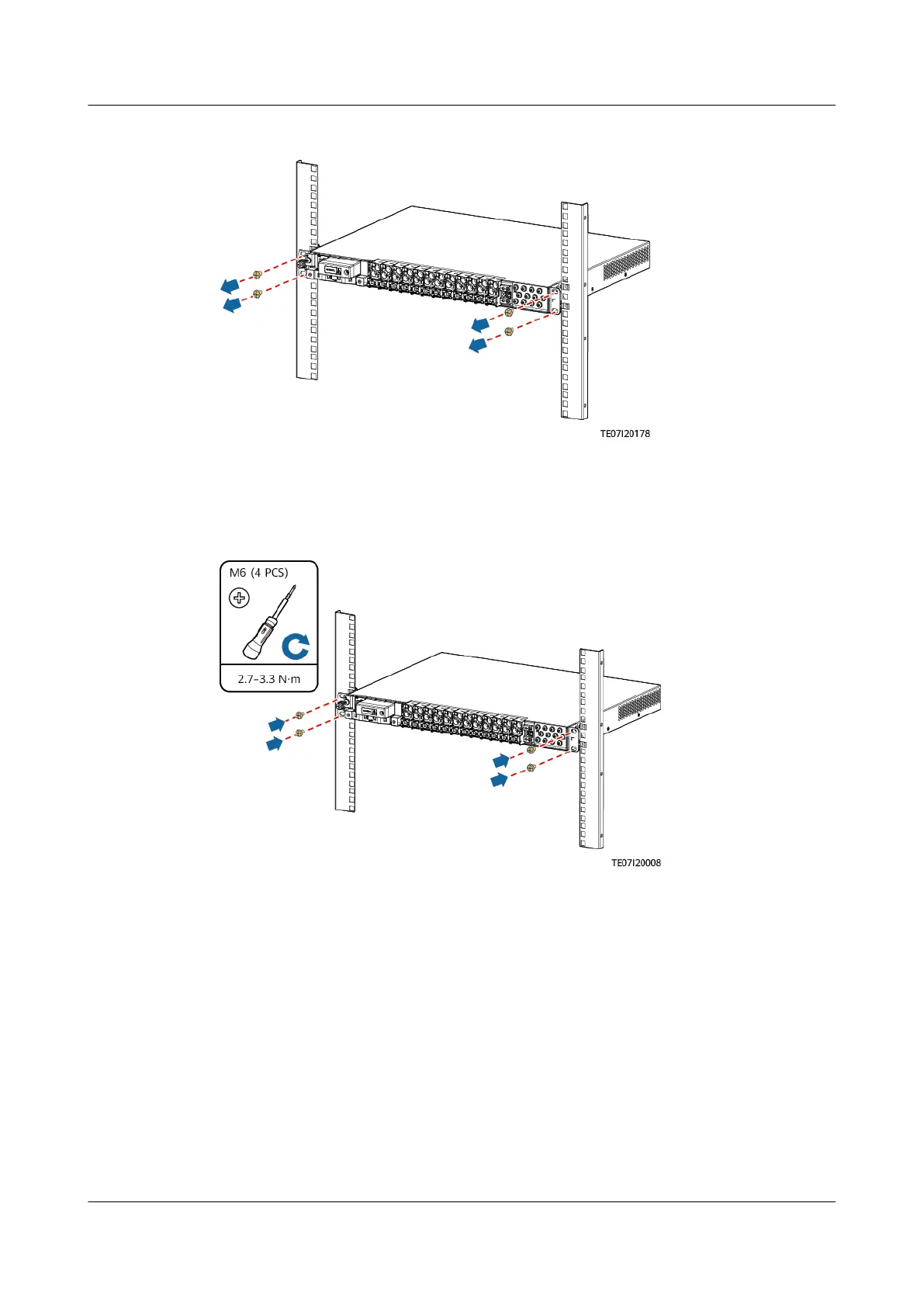 TE07I20178

M6 (4 PCS)

2.7–3.3 N·m

TE07I20008