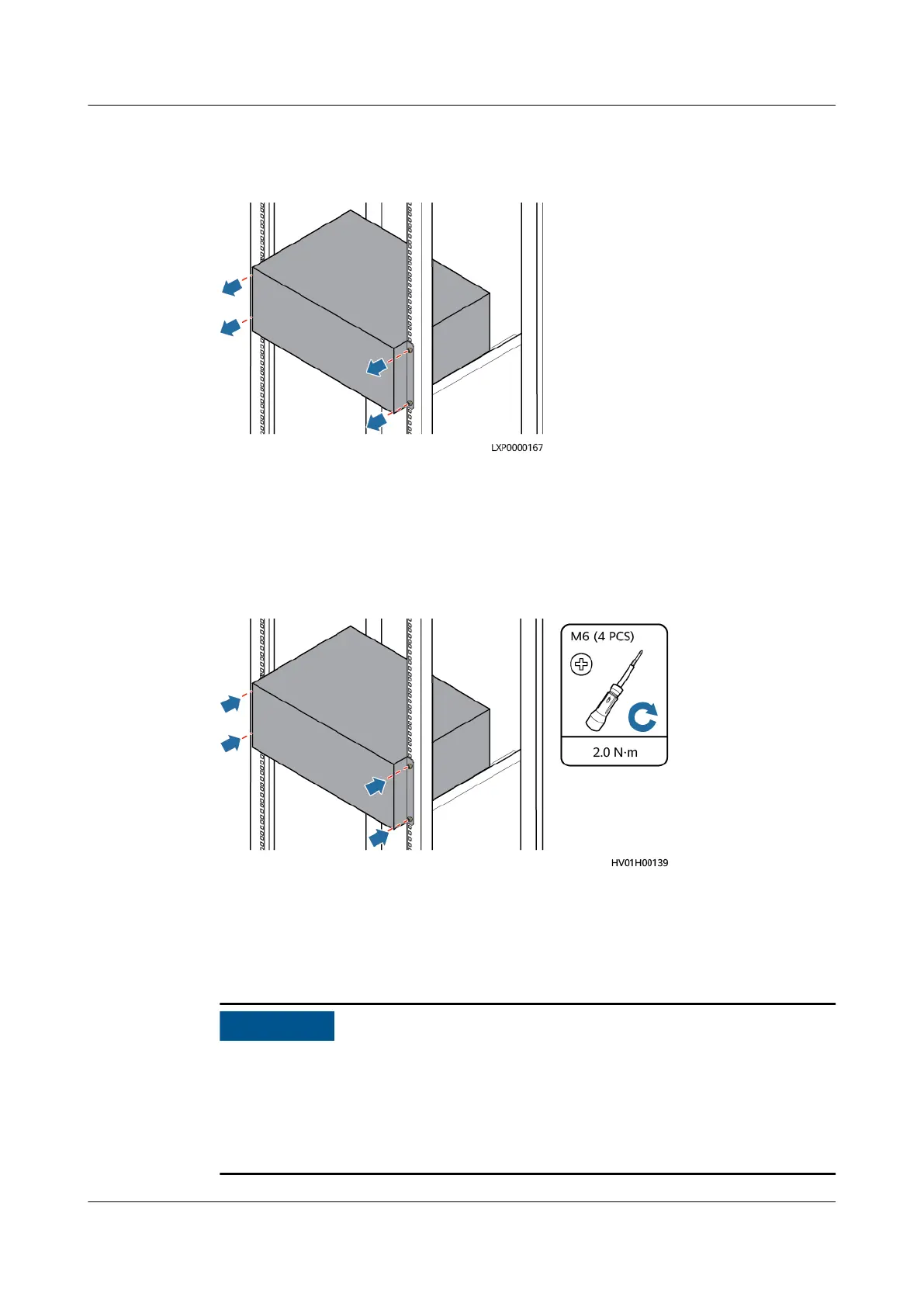 LXP0000167

M6 (4 PCS)

2.0 N·m

HV01H00139