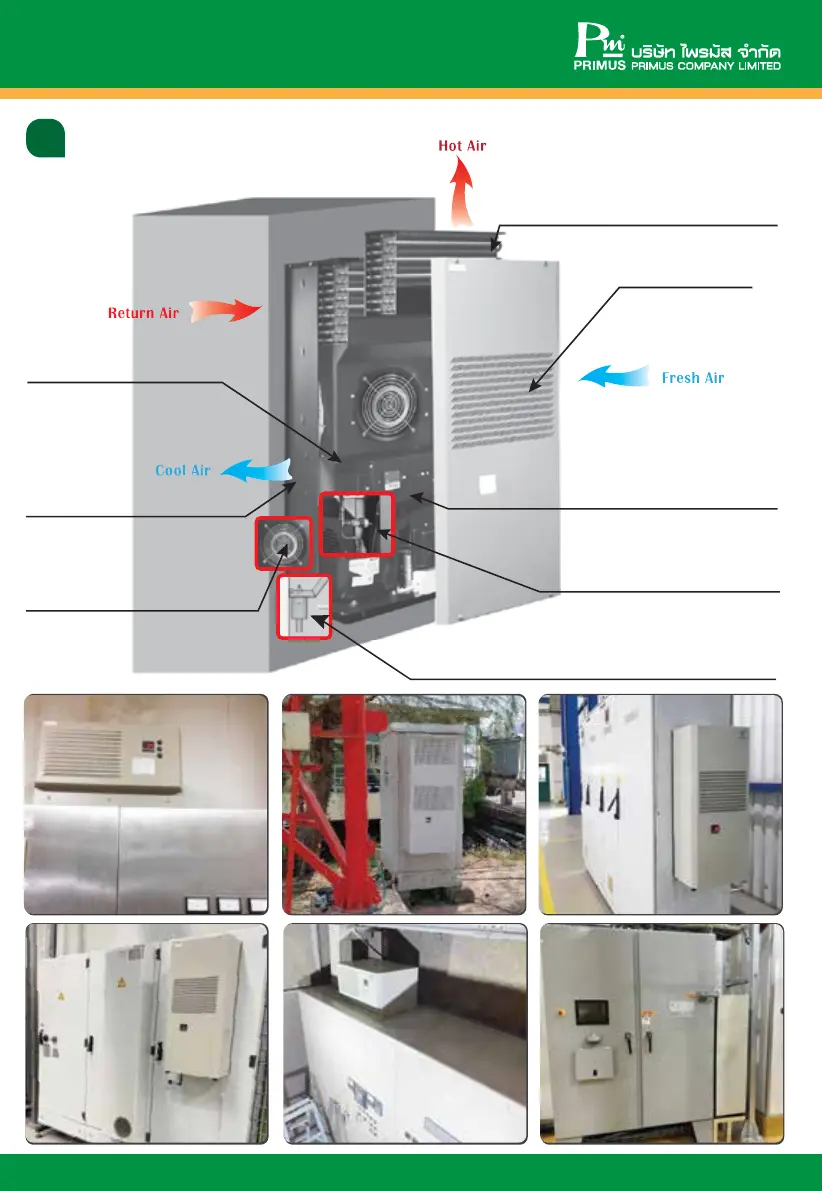 PRIMUS บริษัท ไพรมัส จำกัด PRIMUS COMPANY LIMITED

Hot Air

Return Air

Fresh Air

Cool Air