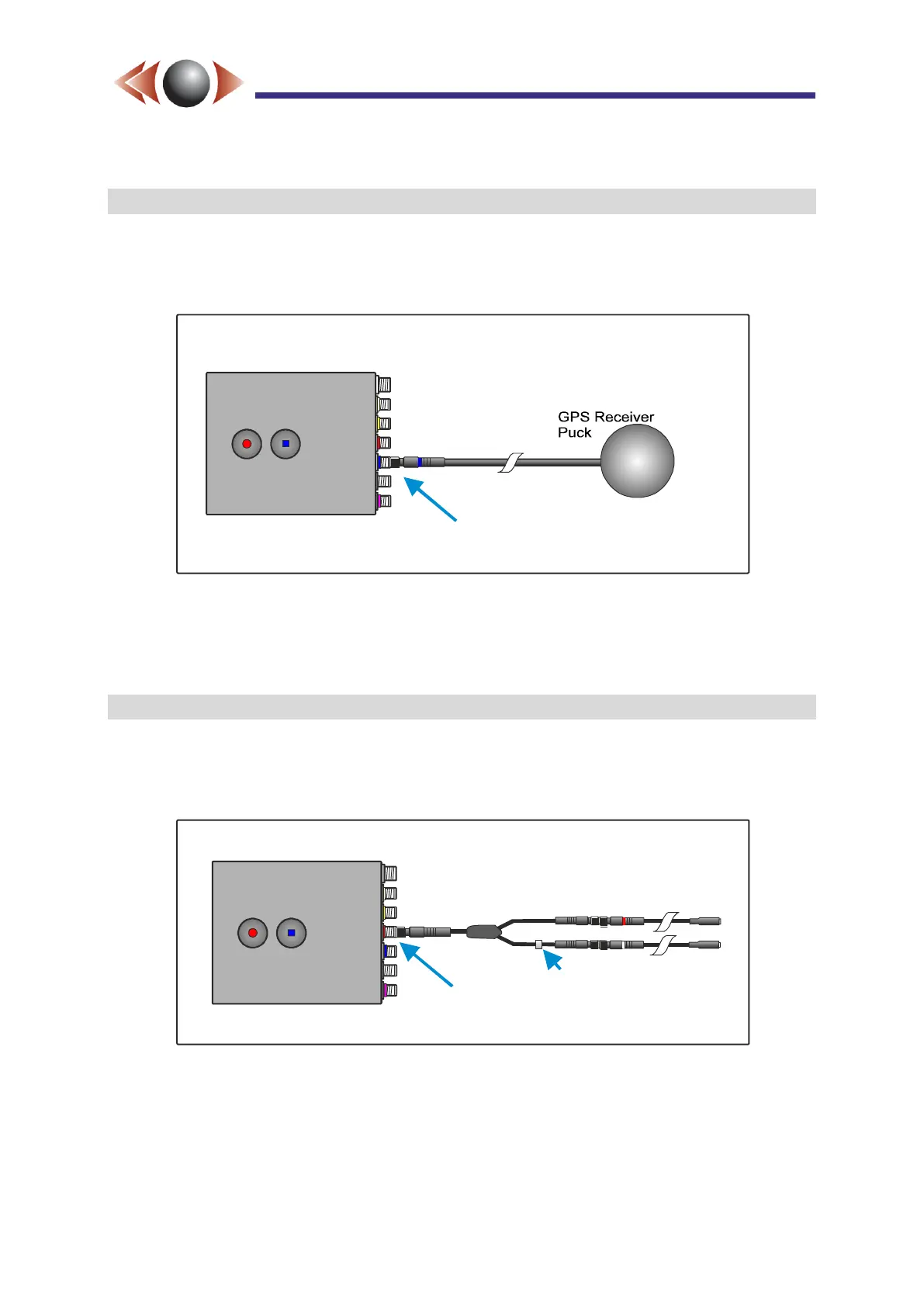 GPS Receiver Puck