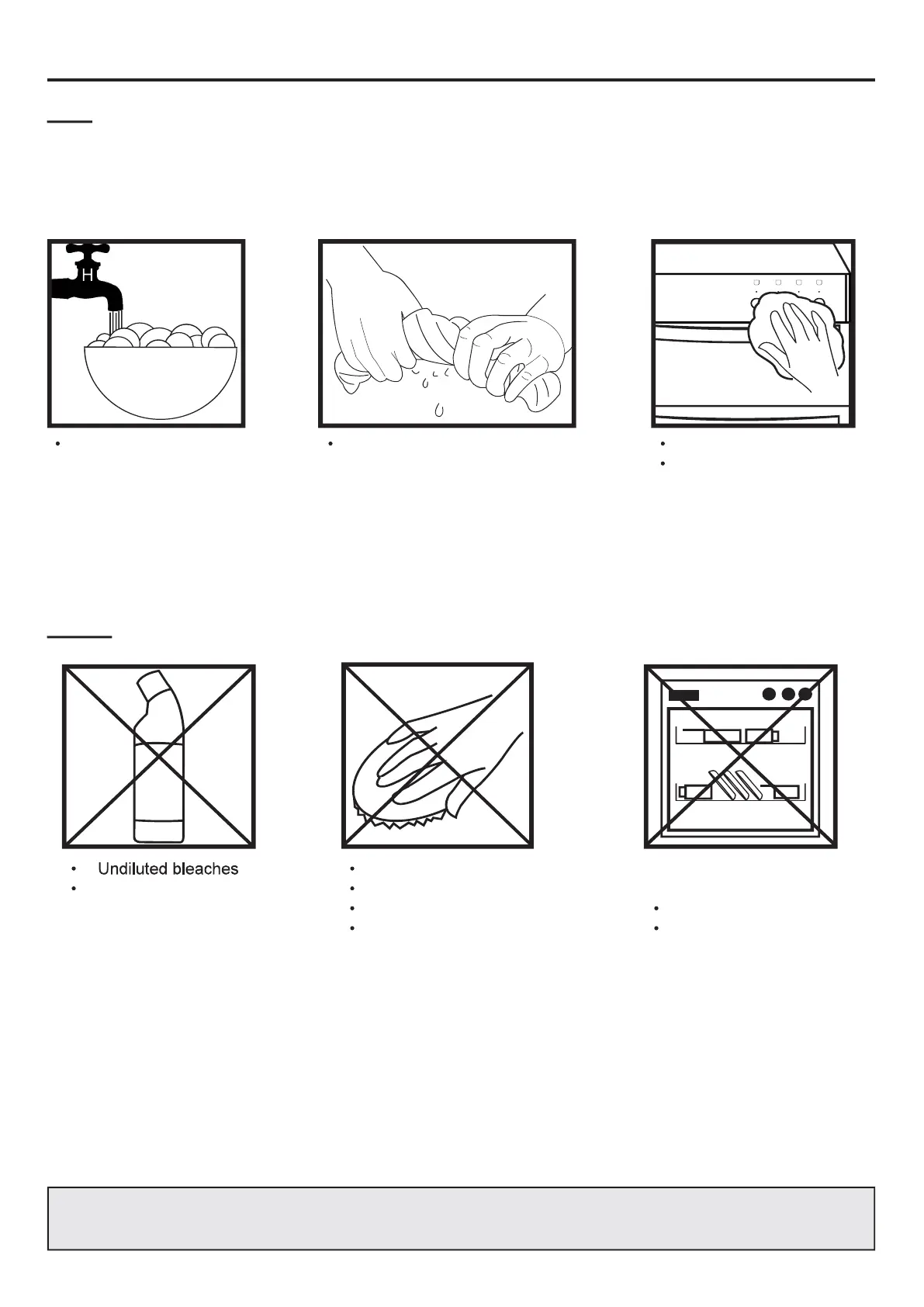 H

Undiluted bleaches