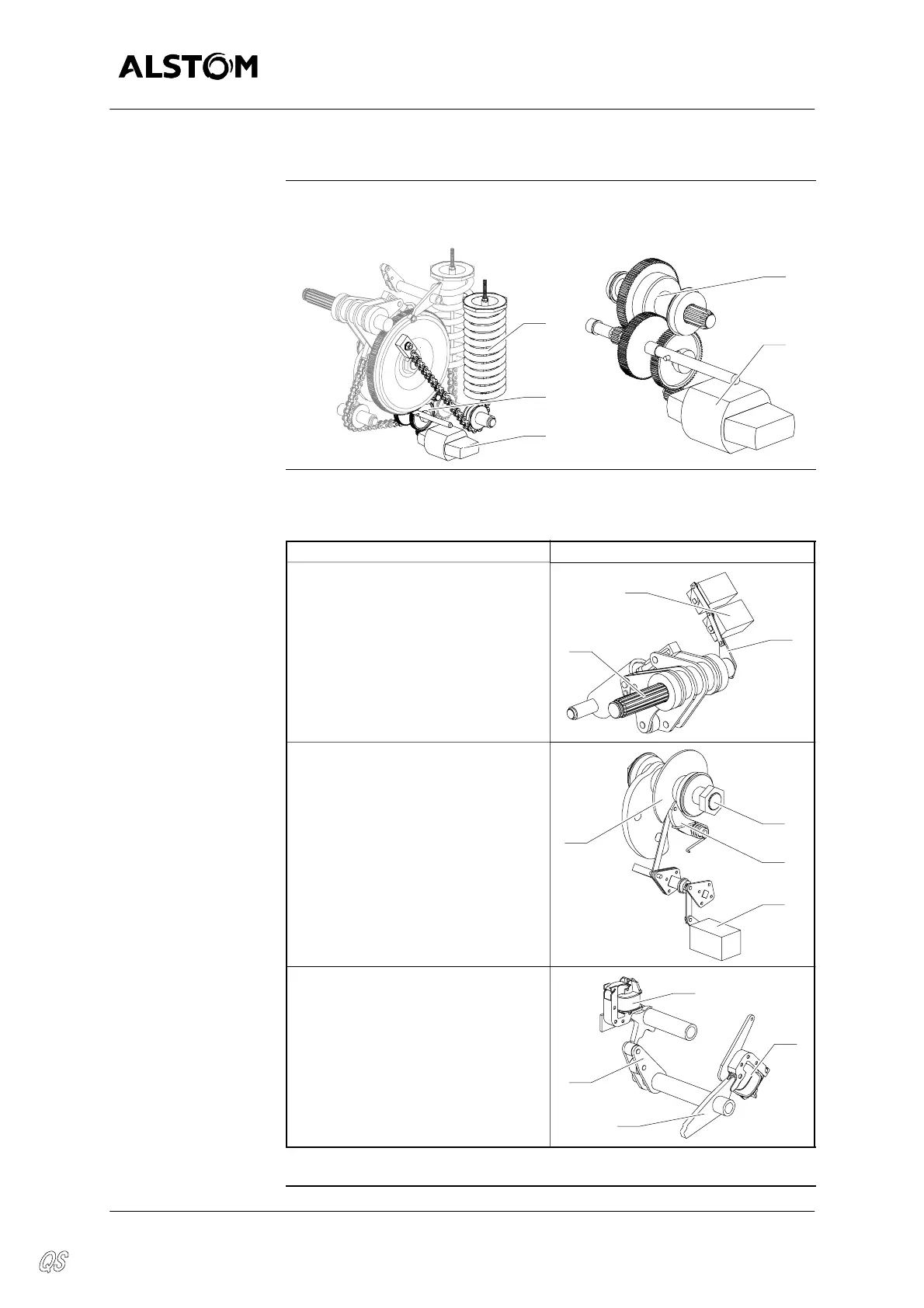 ALSTOM

QS