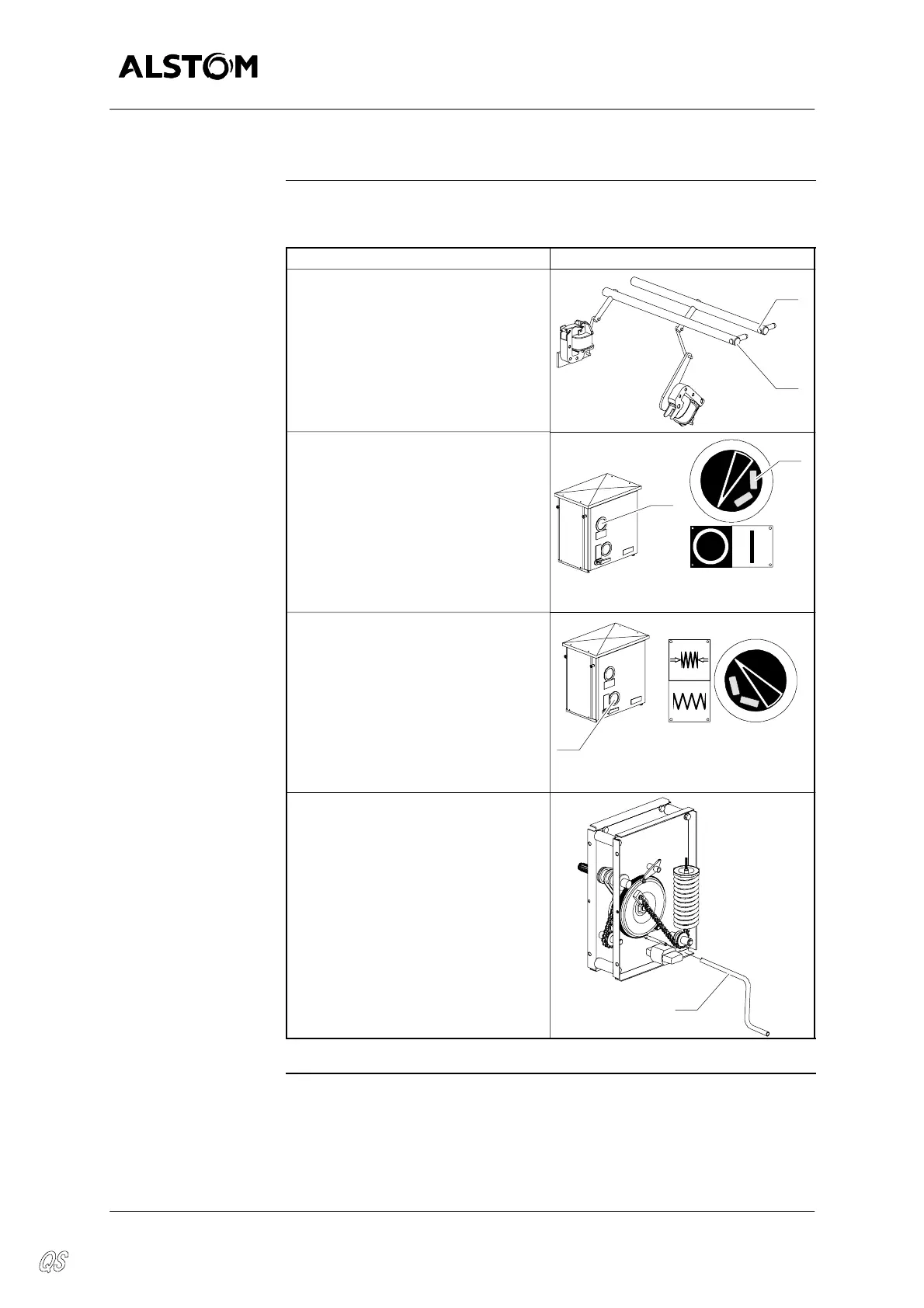 ALSTOM

QS