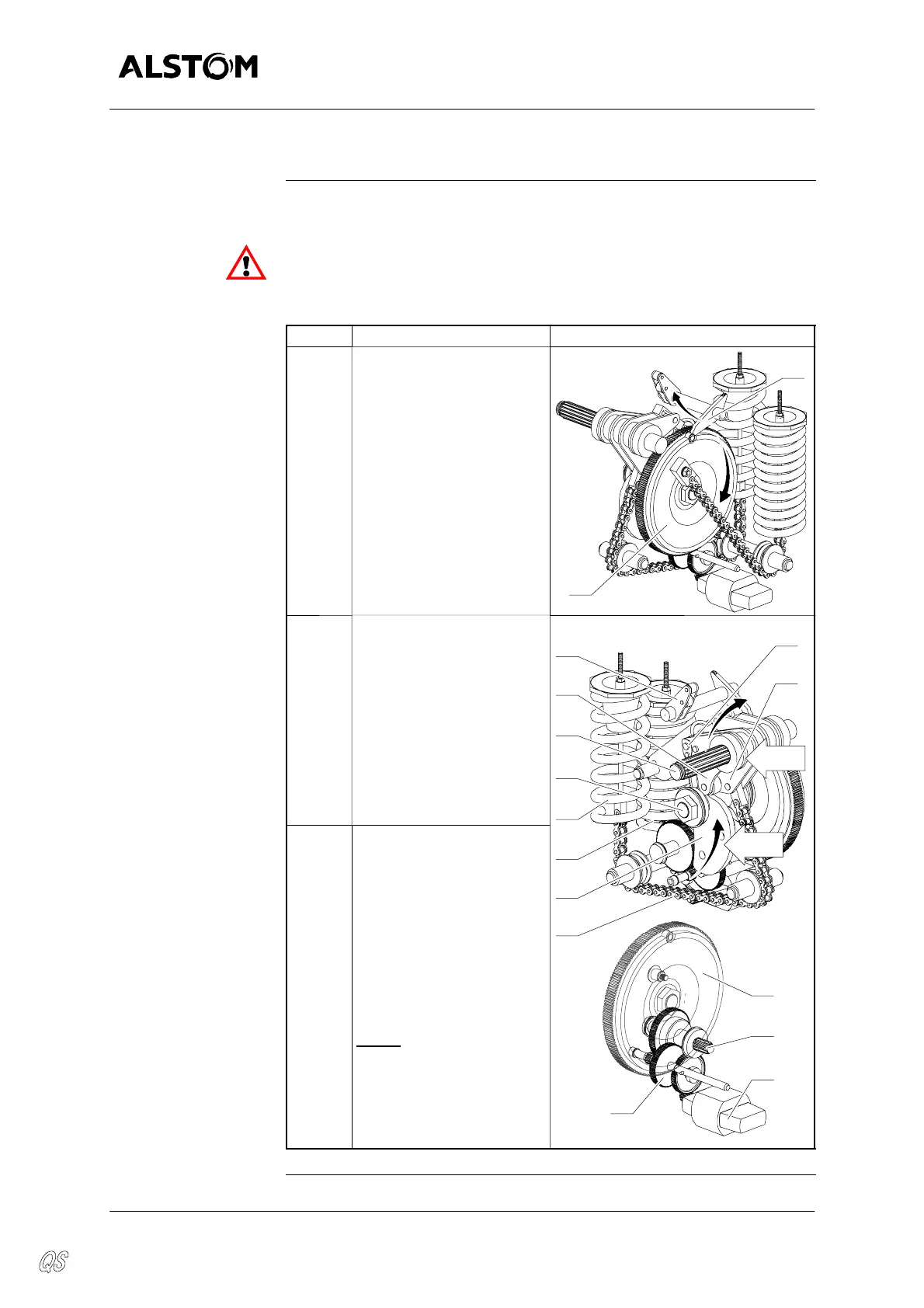 ALSTOM

QS