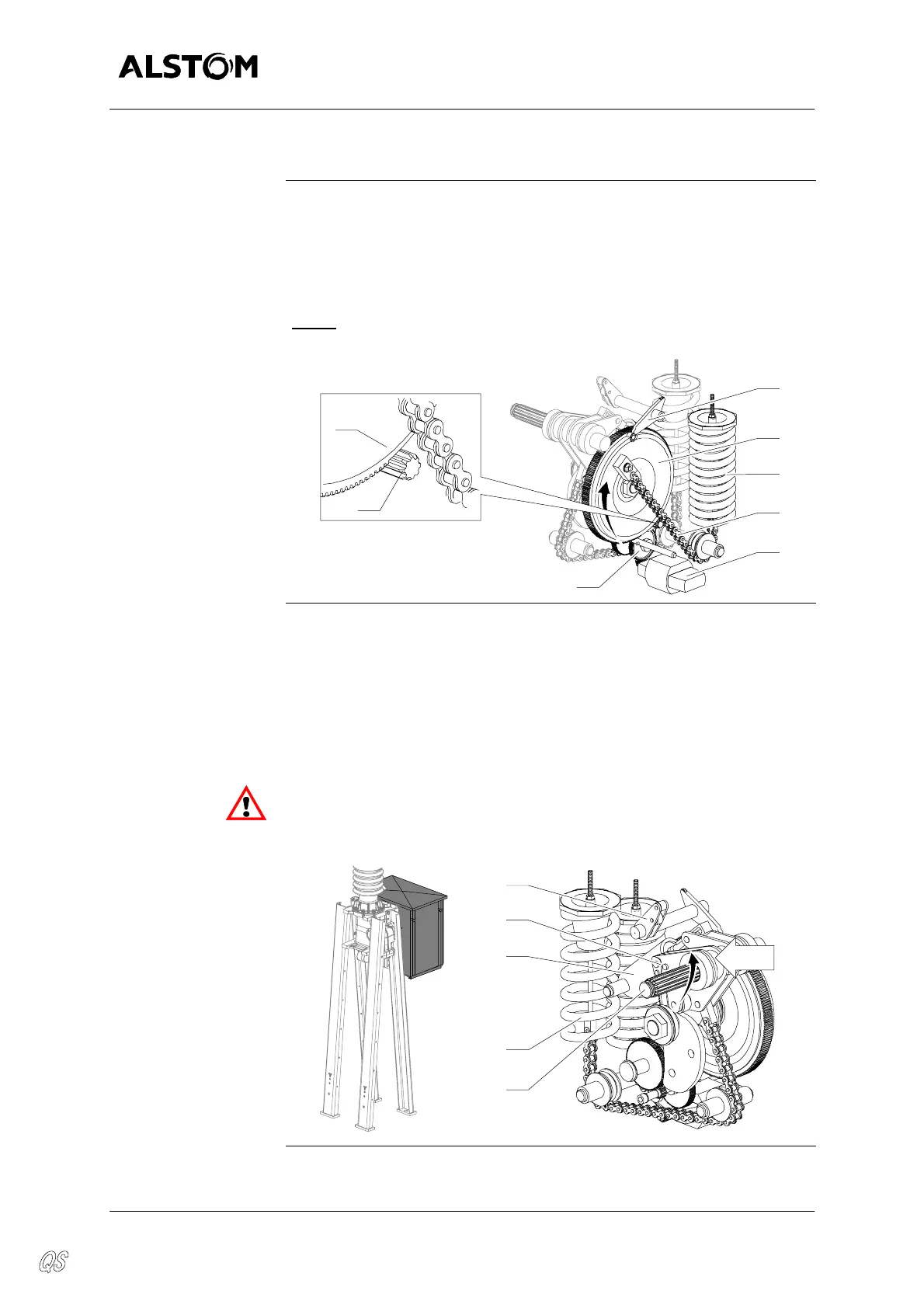 ALSTOM

QS