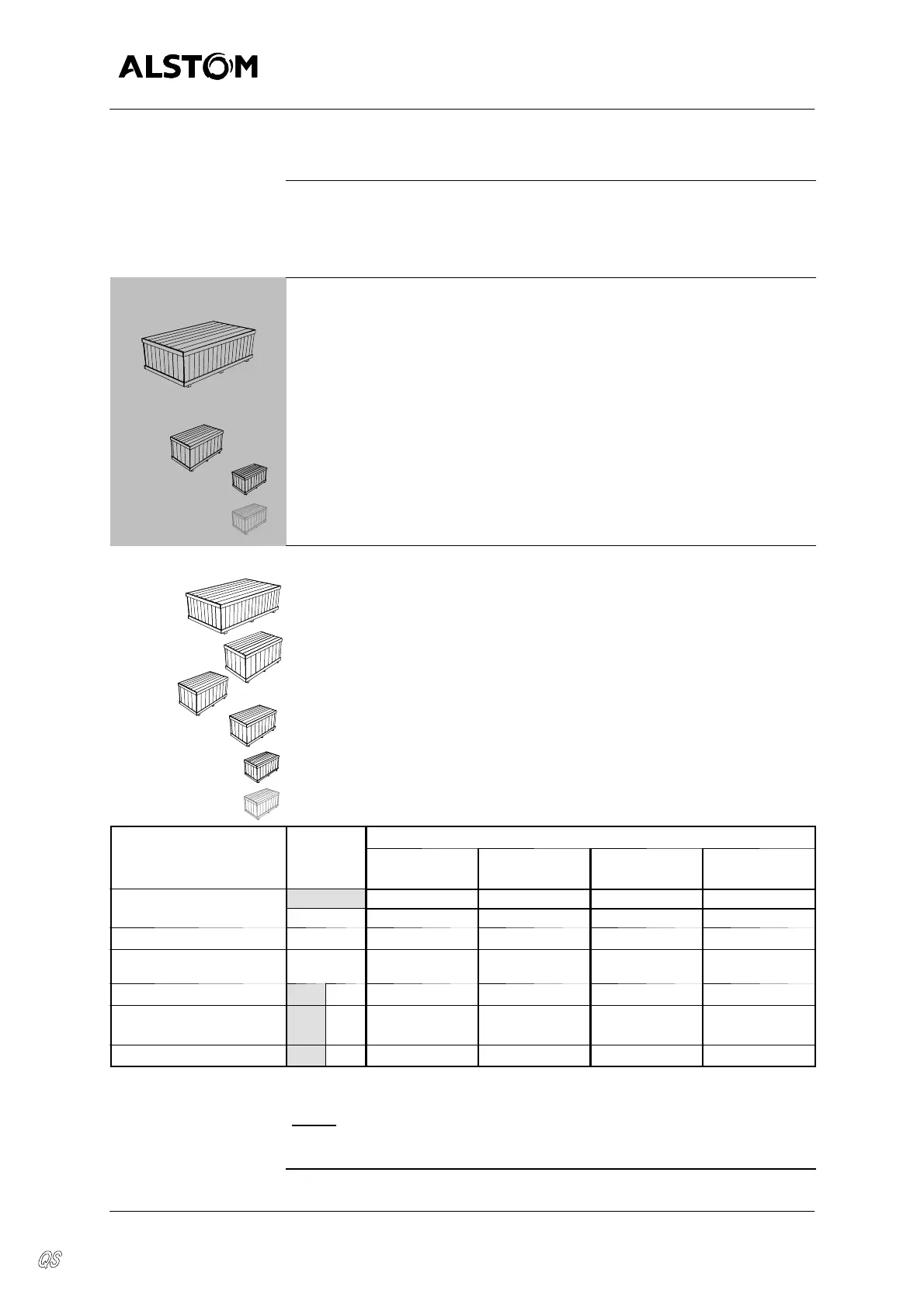 ALSTOM

QS