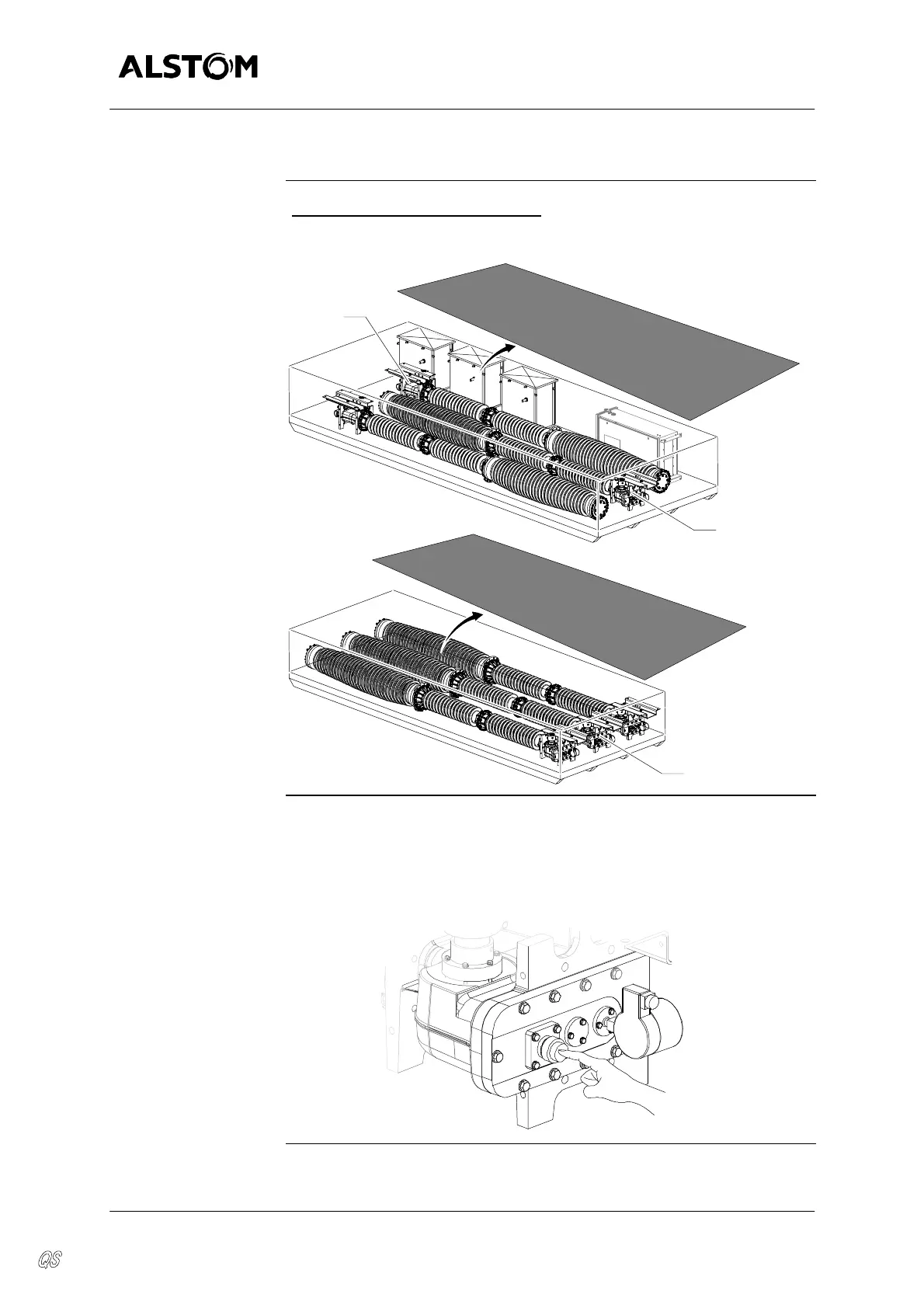 ALSTOM

QS