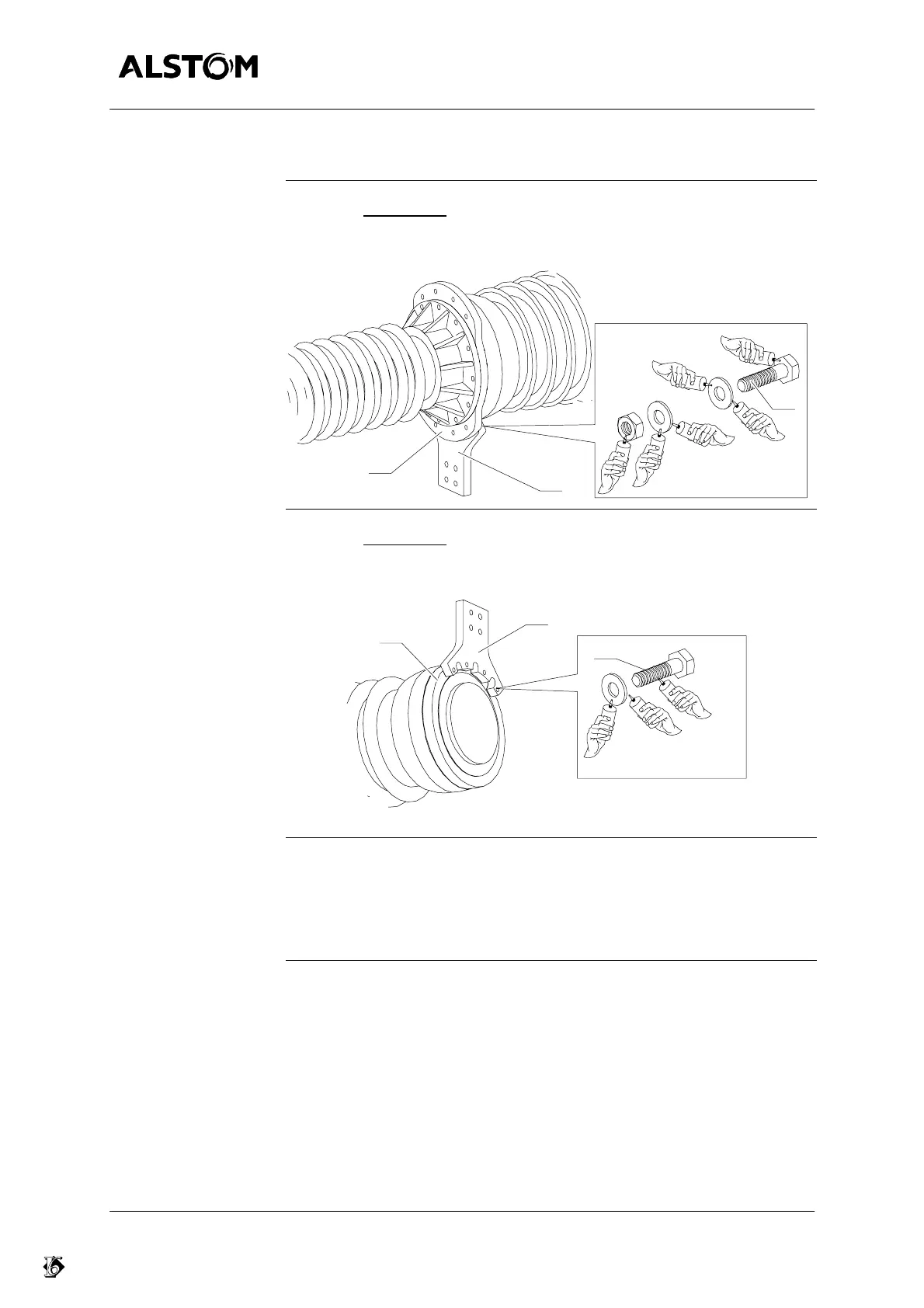 ALSTOM