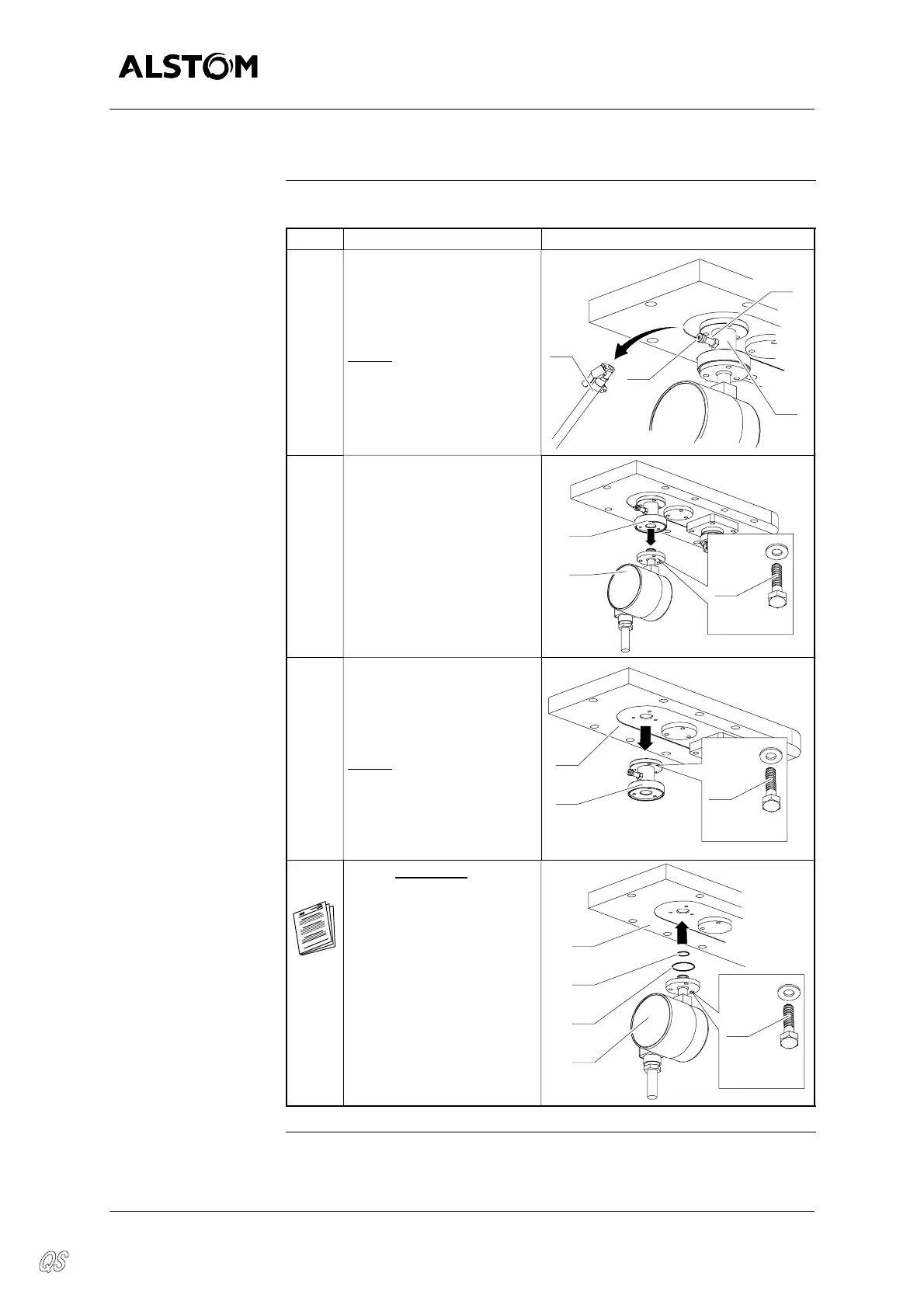 ALSTOM

QS