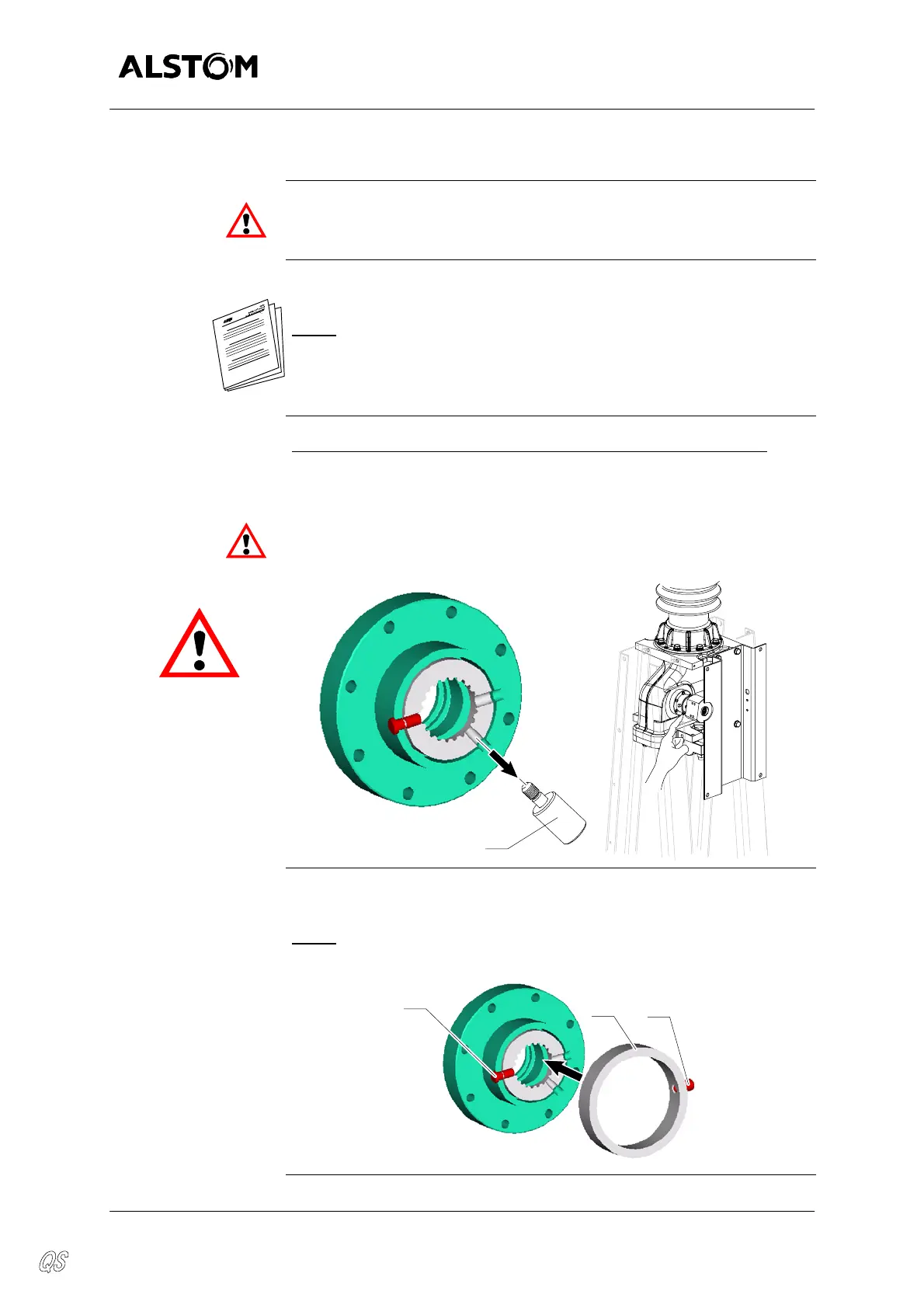 ALSTOM

QS