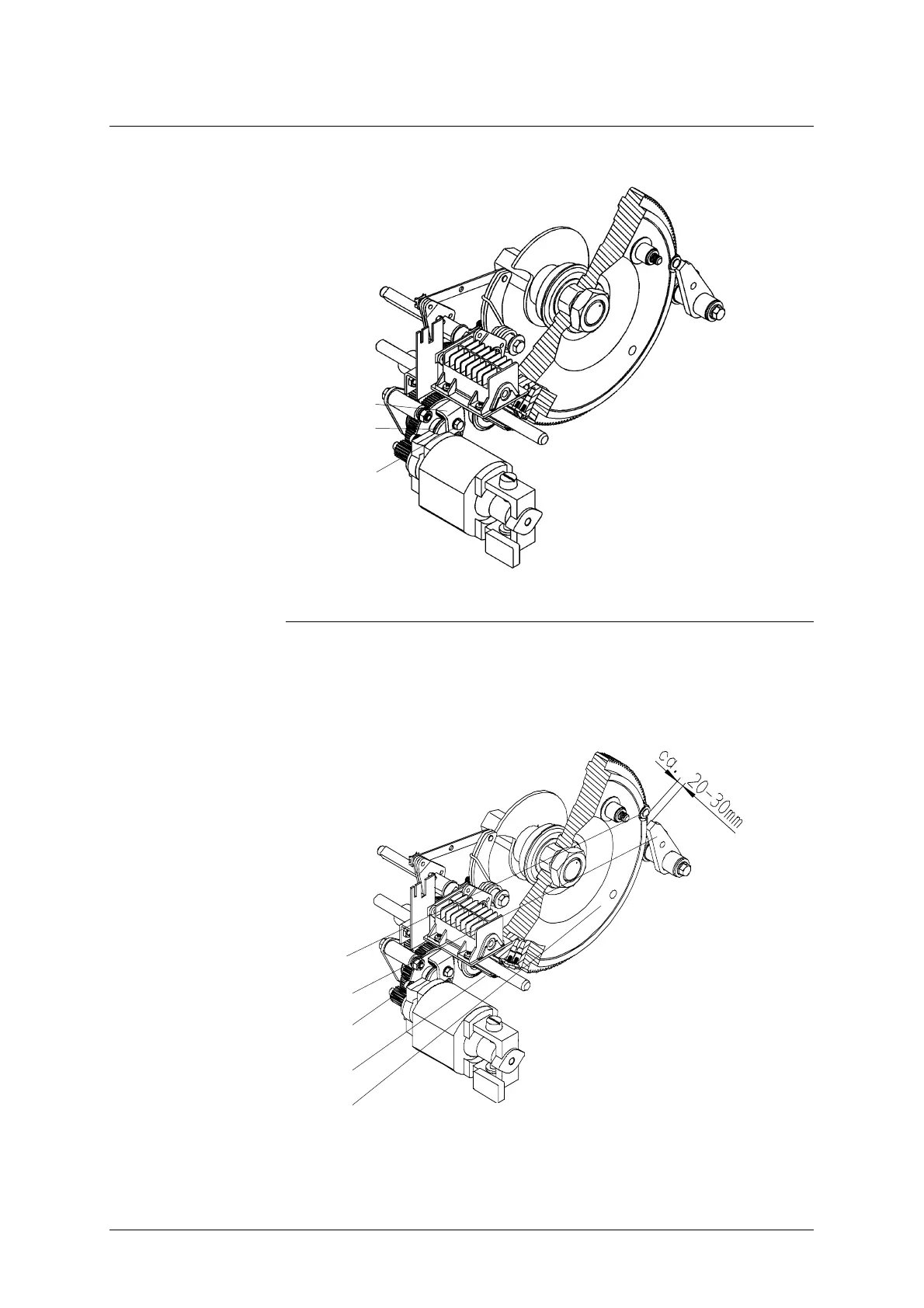 ca. 20-30mm