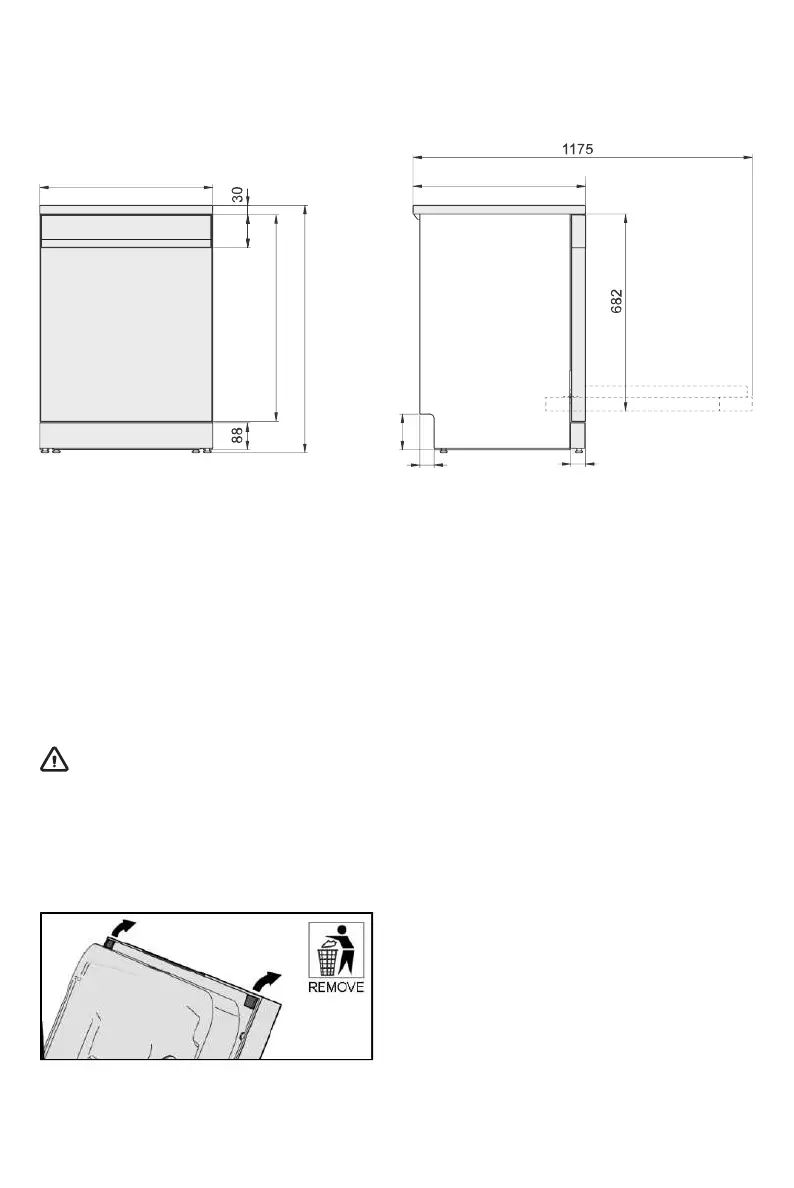 1175

30

682

88

REMOVE