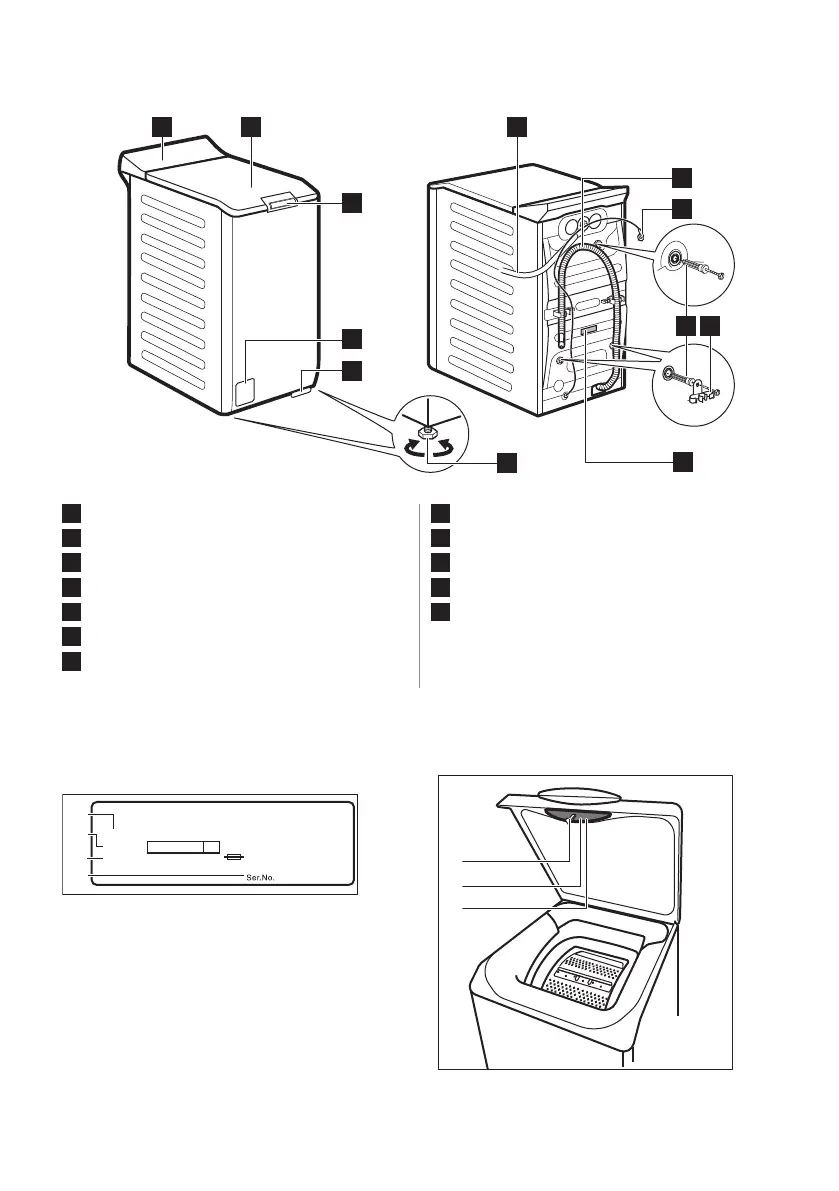 Ser.No.