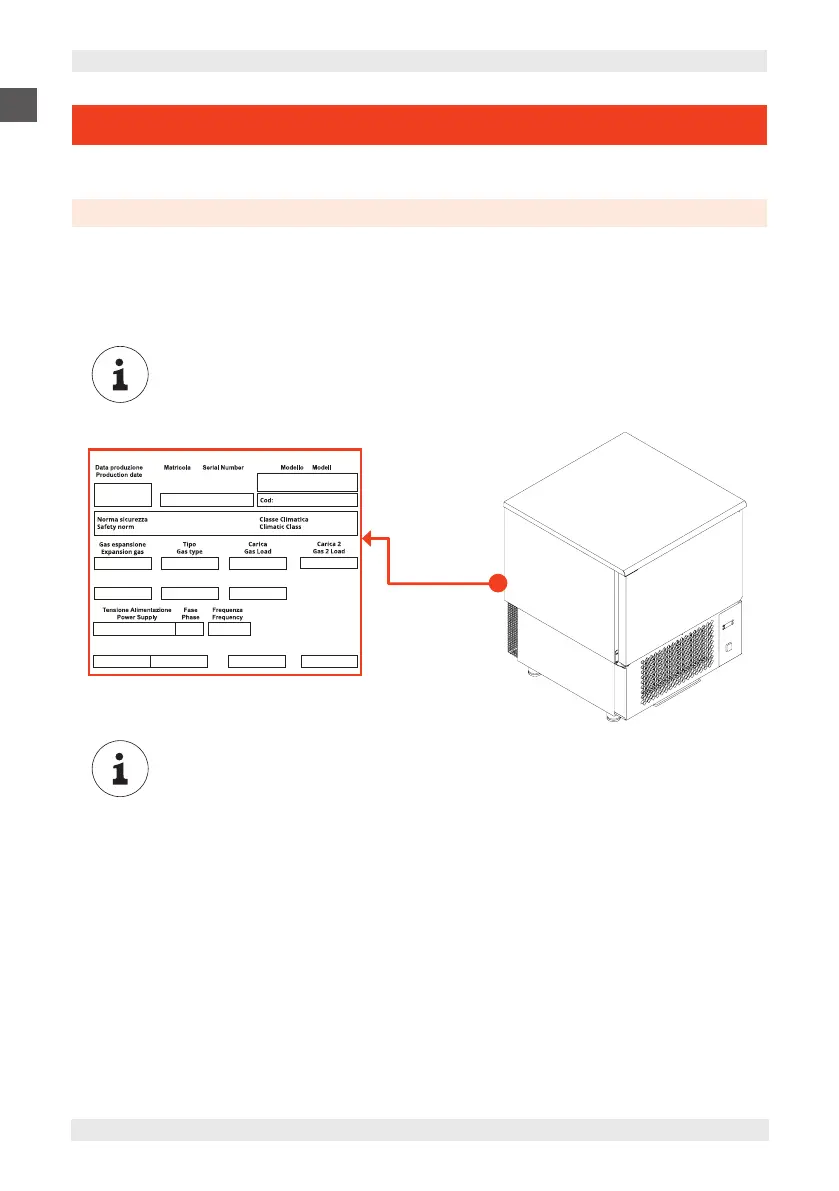 Data produzione
Production date

Matricola Serial Number

Modello Modell

Cod:

Norma sicurezza
Safety norm

Classe Climatica
Climatic Class

Gas espansione
Expansion gas

Tipo
Gas type

Carica
Gas Load

Carica 2
Gas 2 Load

Tensione Alimentazione
Power Supply

Fase
Phase

Frequenza
Frequency