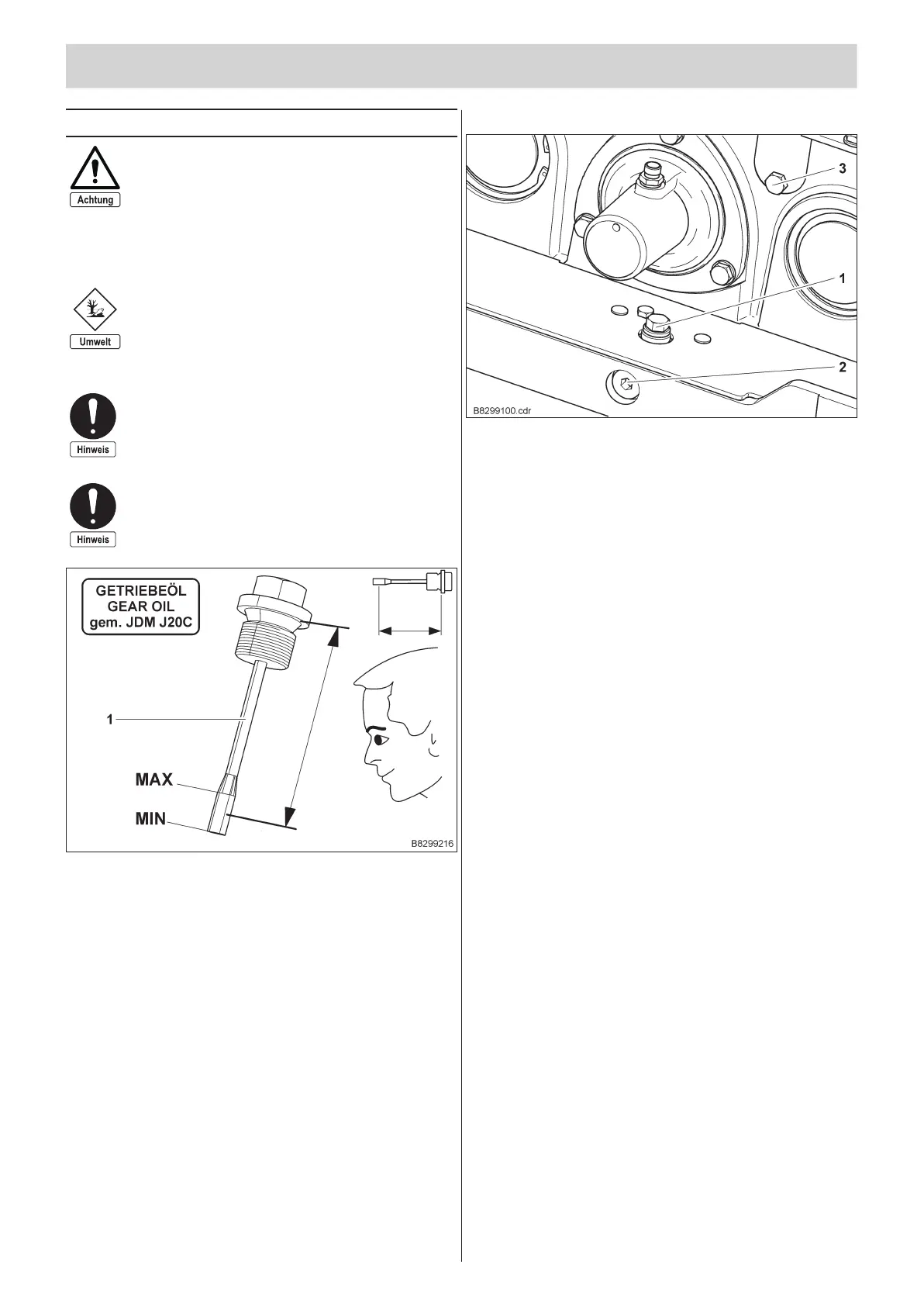 Achtung

Umwelt

Hinweis

Hinweis

GETRIEBEÖL
GEAR OIL
gem. JDM J20C

1

MAX

MIN

B8299216

3

1

2

B8299100.cdr