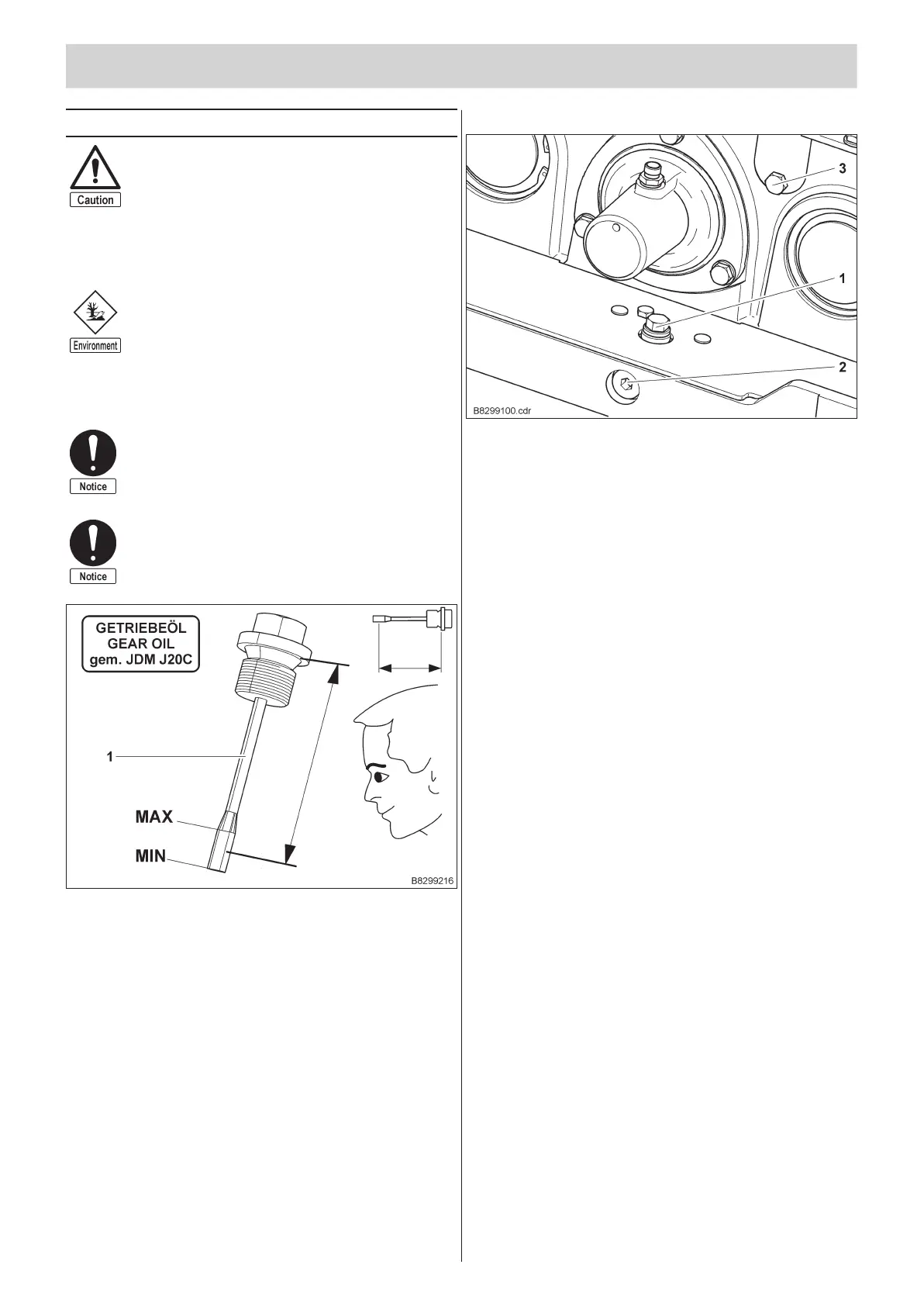 Caution

Environment

Notice

Notice

GETRIEBEÖL
GEAR OIL
gem. JDM J20C

1

MAX

MIN

B8299216

3

1

2

B8299100.cdr