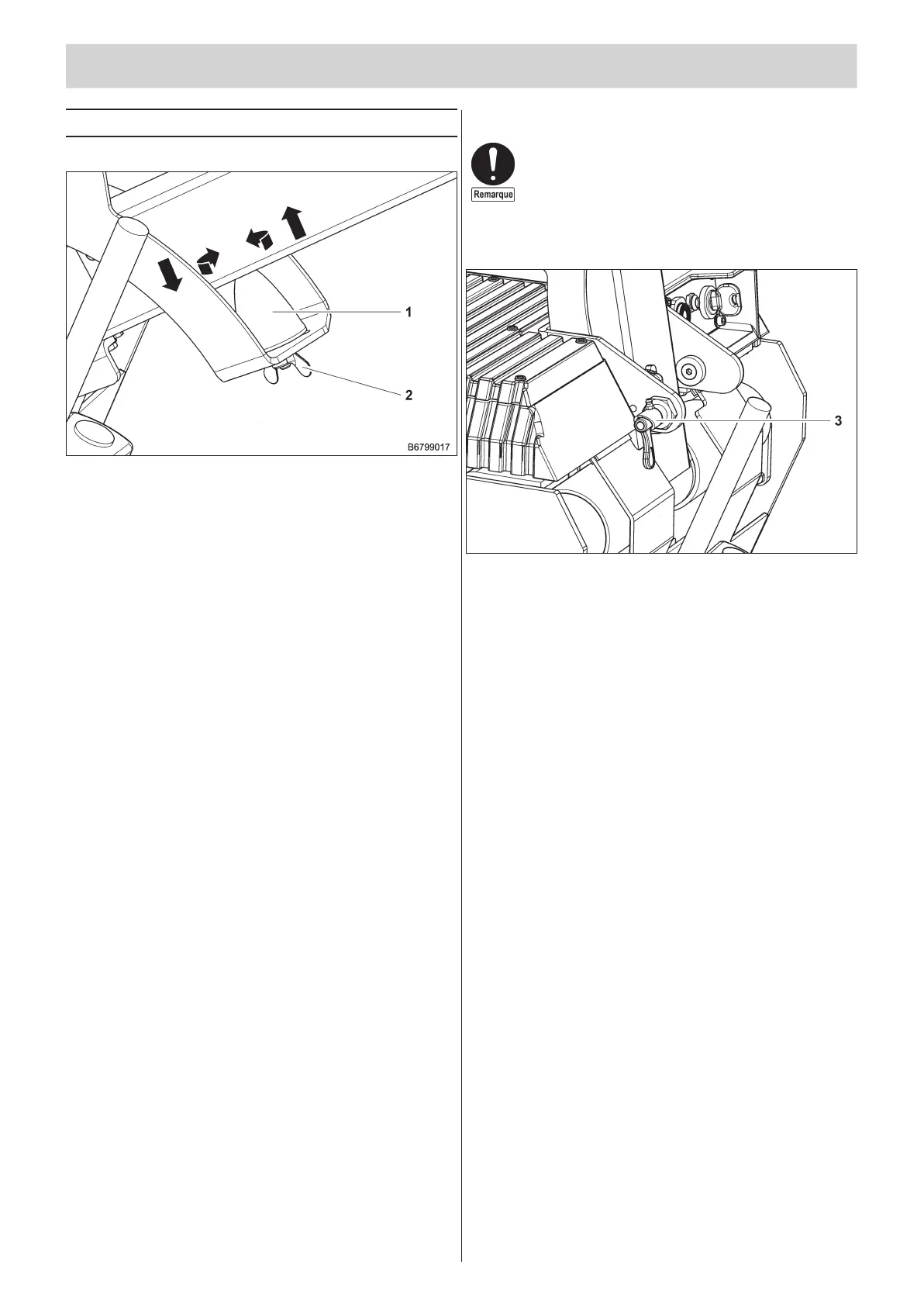 1

2

B6799017

Remarque

3