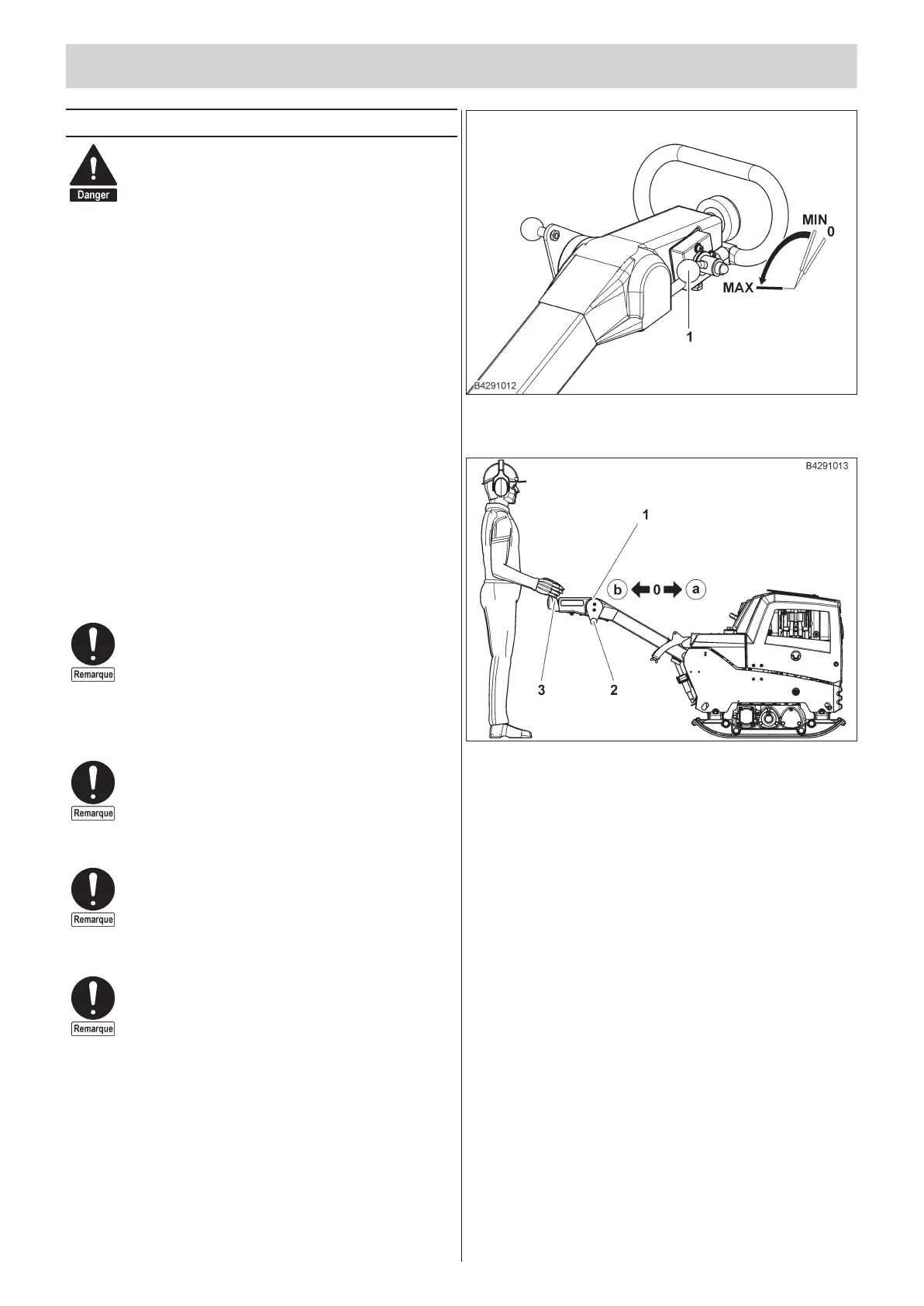 Danger

Remarque

Remarque

Remarque

Remarque

MIN
0
MAX
1
B4291012

B4291013
1
b
0
a
3
2