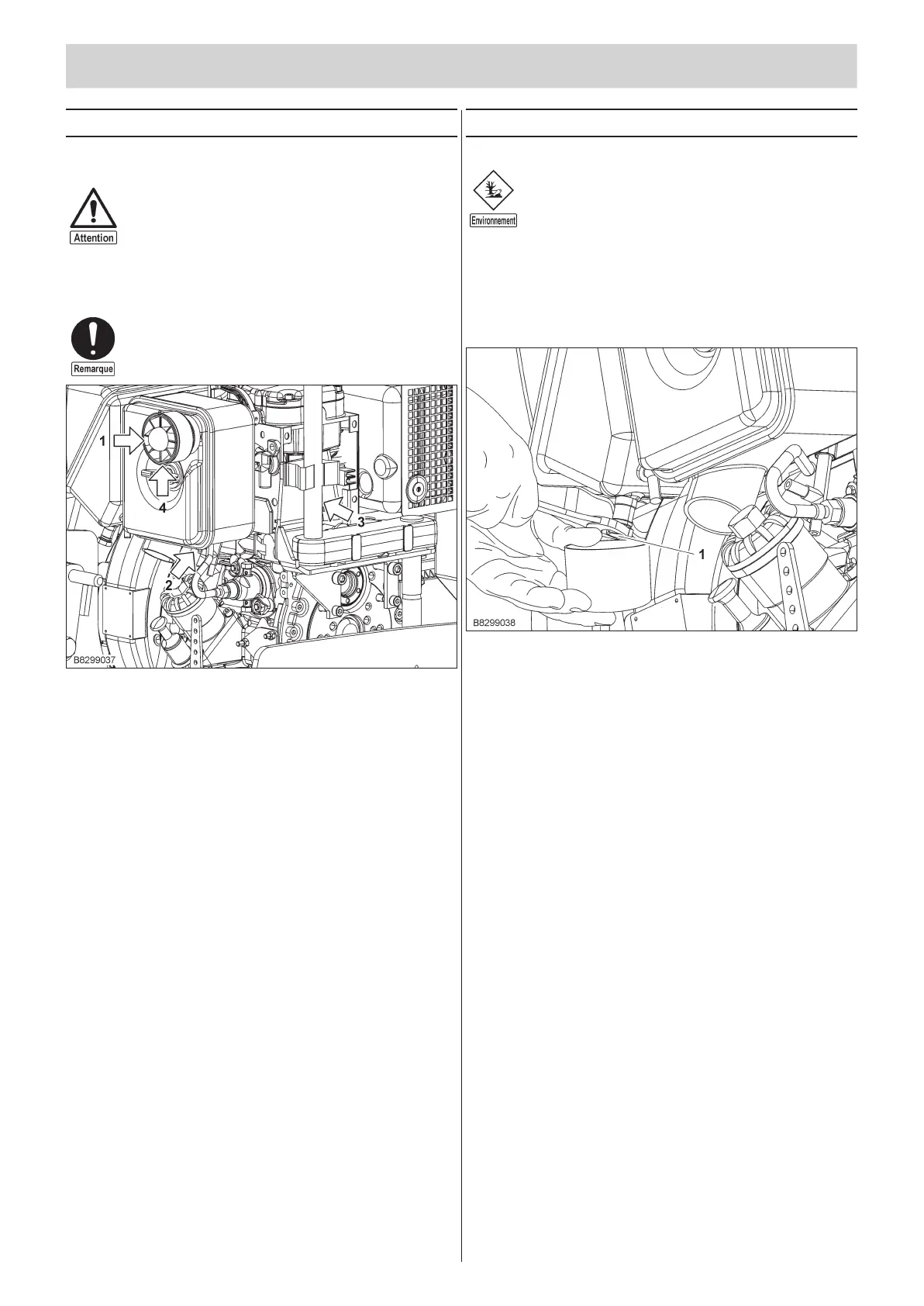 Attention

Remarque

1

4

3

2

B8299037

Environnement

1

B8299038