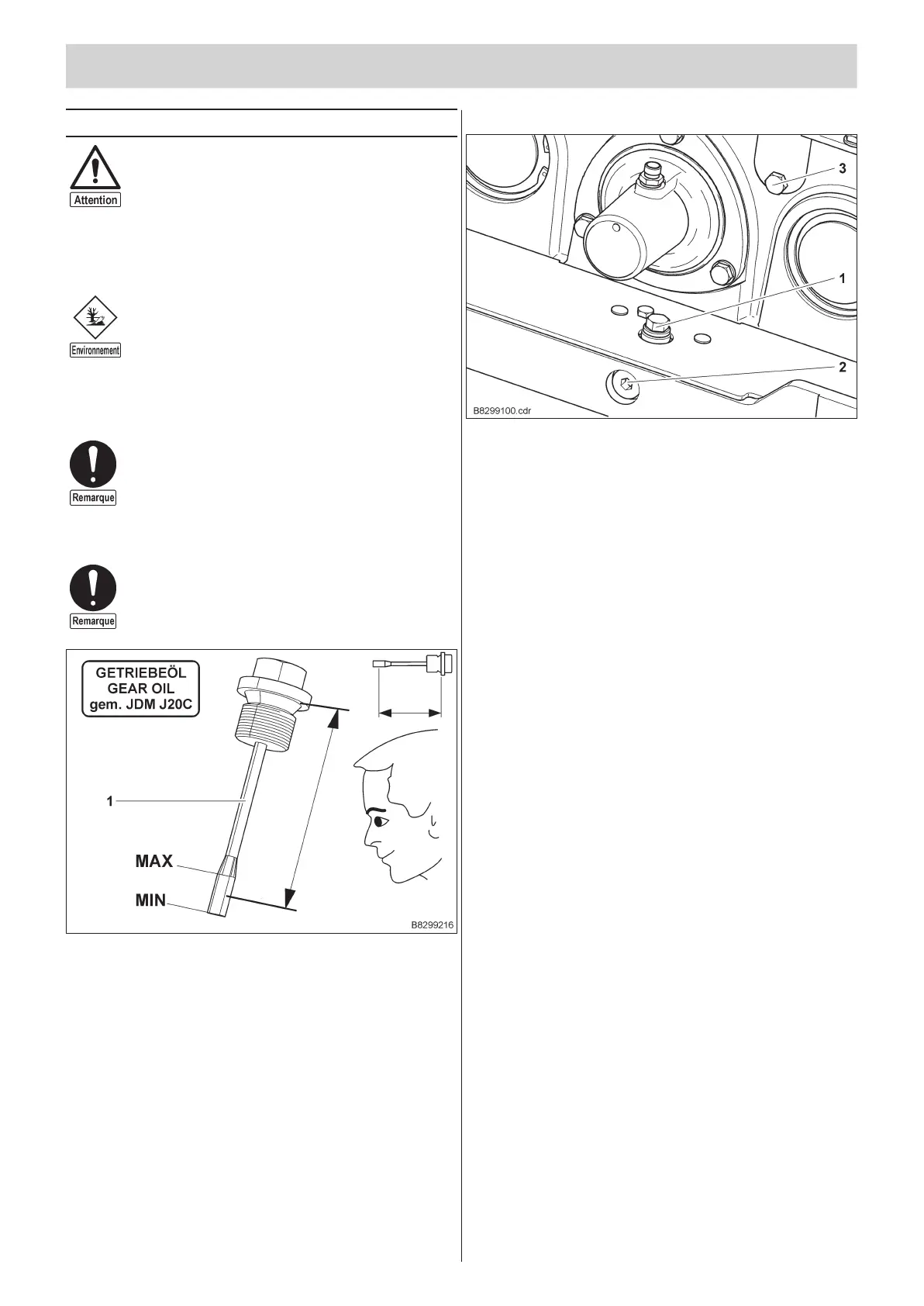 Attention

Environnement

Remarque

Remarque

GETRIEBEÖL
GEAR OIL
gem. JDM J20C

1

MAX

MIN

B8299216

3

1

2

B8299100.cdr