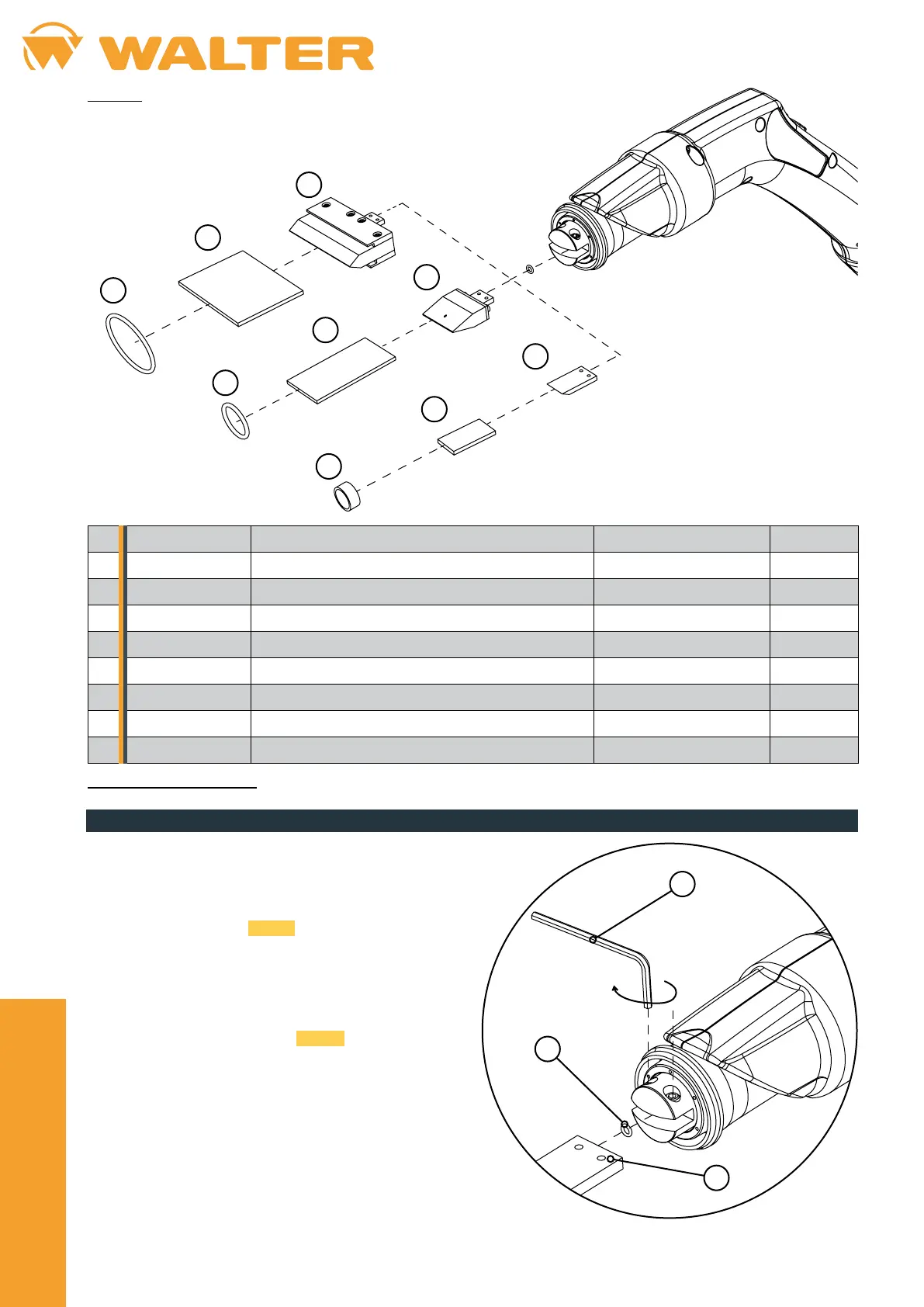 WALTER